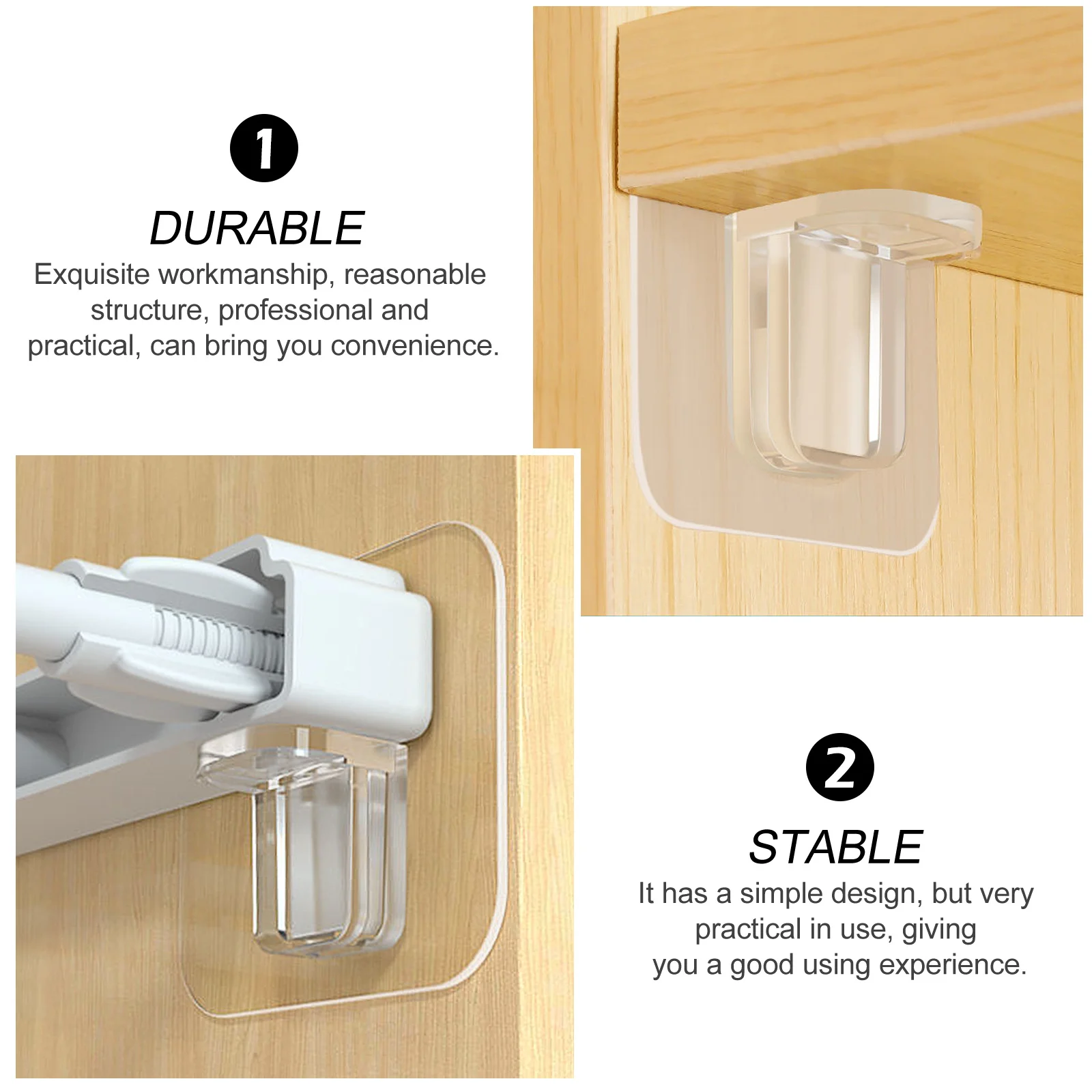 1
DURABLE
Exquisite workmanship, reasonable structure, professional and practical, can bring you convenience.

2
STABLE
It has a simple design, but very practical in use, giving you a good using experience.