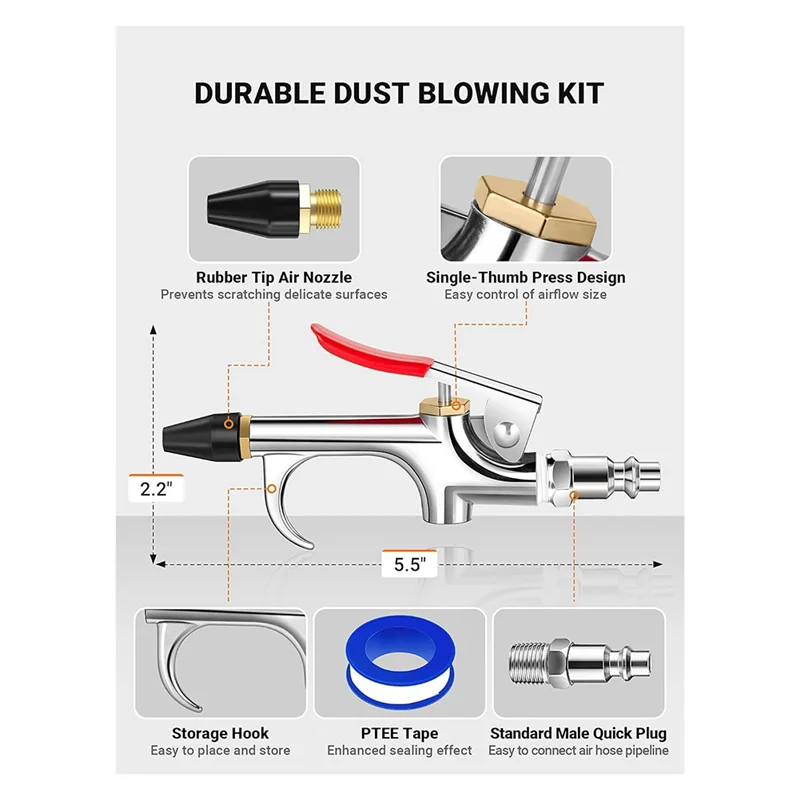 DURABLE DUST BLOWING KIT

Rubber Tip Air Nozzle
Prevents scratching delicate surfaces

Single-Thumb Press Design
Easy control of airflow size

2.2"

5.5"

Storage Hook
Easy to place and store

PTEE Tape
Enhanced sealing effect

Standard Male Quick Plug
Easy to connect air hose pipeline