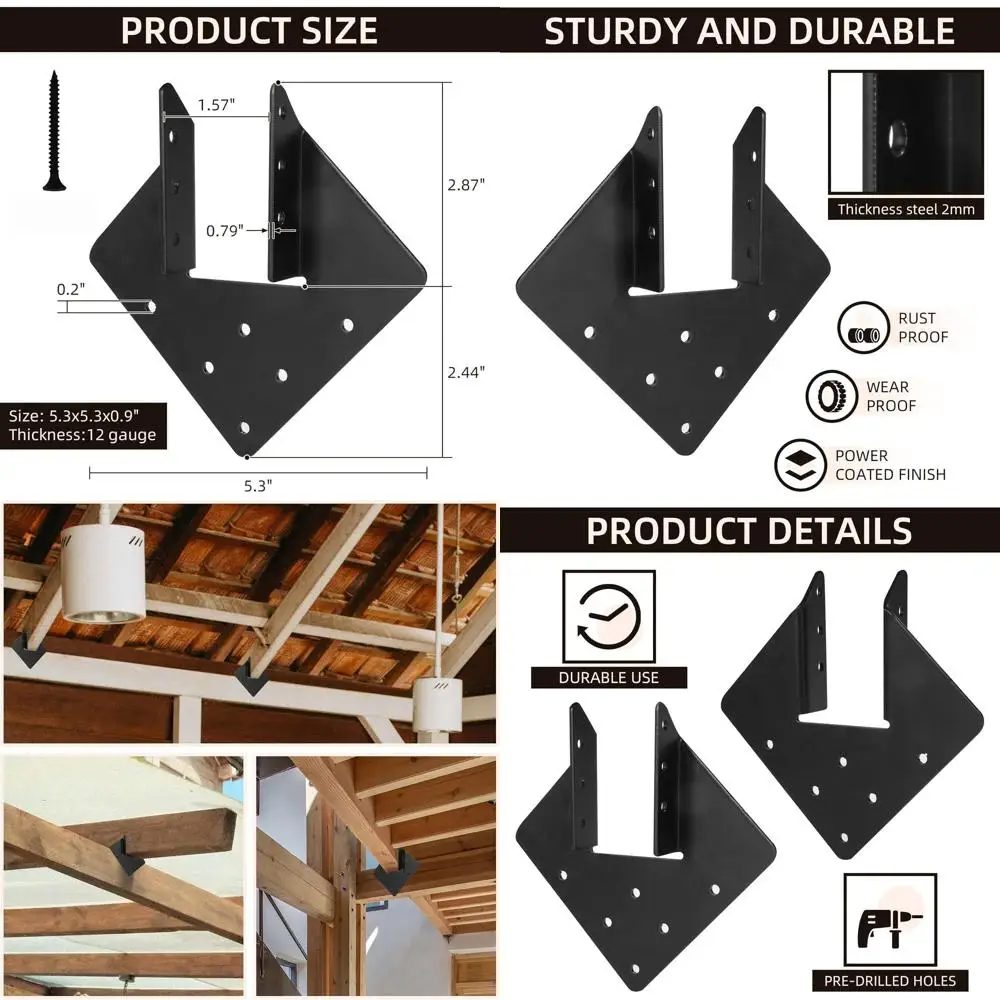 PRODUCT SIZE

1.57"

2.87"

0.79"

0.2"

2.44"

Size: 5.3x5.3x0.9"
Thickness:12 gauge

5.3"

STURDY AND DURABLE

Thickness steel 2mm

RUST PROOF

WEAR PROOF

POWER COATED FINISH

PRODUCT DETAILS

DURABLE USE

PRE-DRILLED HOLES