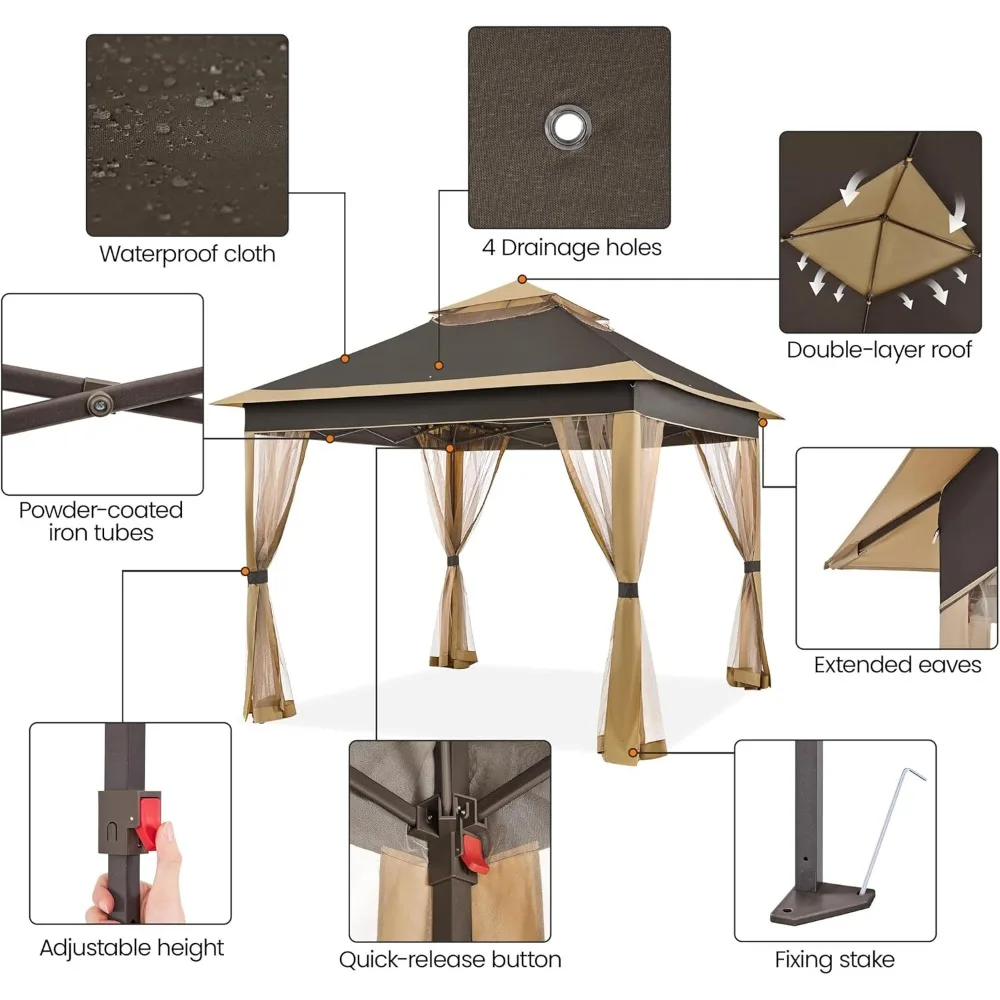 Waterproof cloth

4 Drainage holes

Double-layer roof

Powder-coated iron tubes

Extended eaves

Adjustable height

Quick-release button

Fixing stake