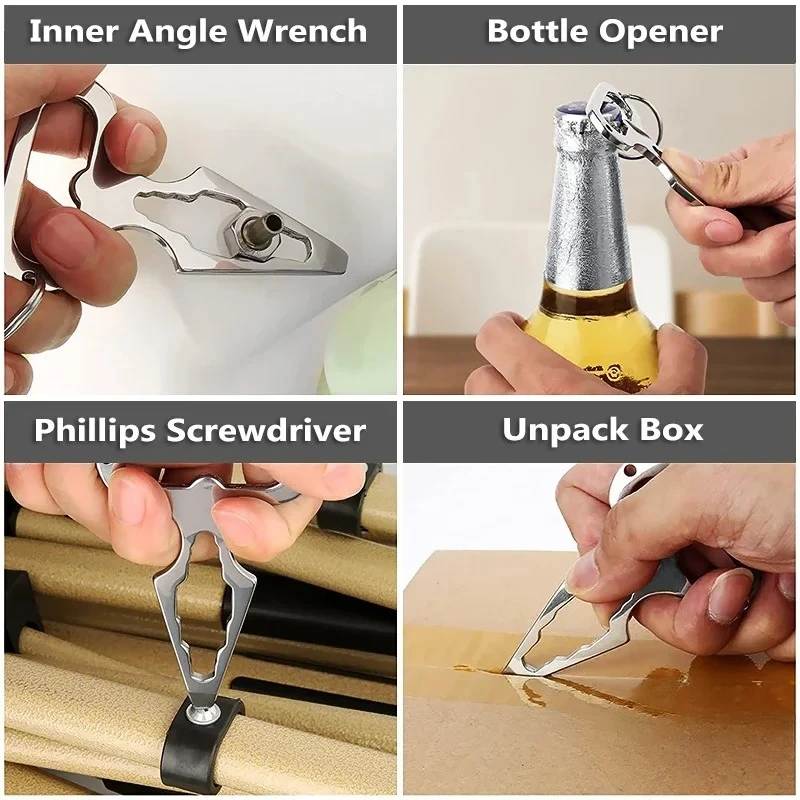 Inner Angle Wrench

Bottle Opener

Phillips Screwdriver

Unpack Box