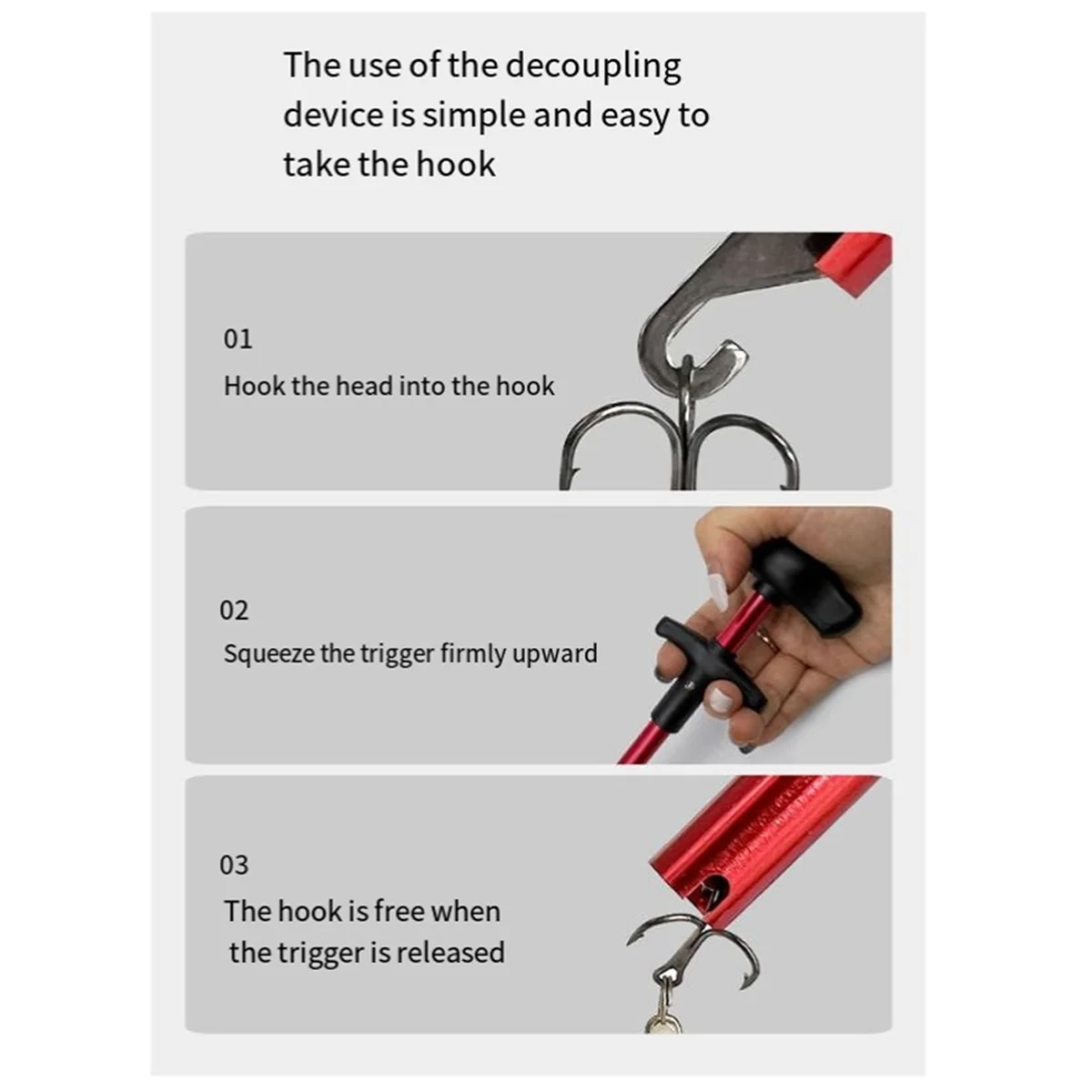 The use of the decoupling device is simple and easy to take the hook

01
Hook the head into the hook

02
Squeeze the trigger firmly upward

03
The hook is free when the trigger is released