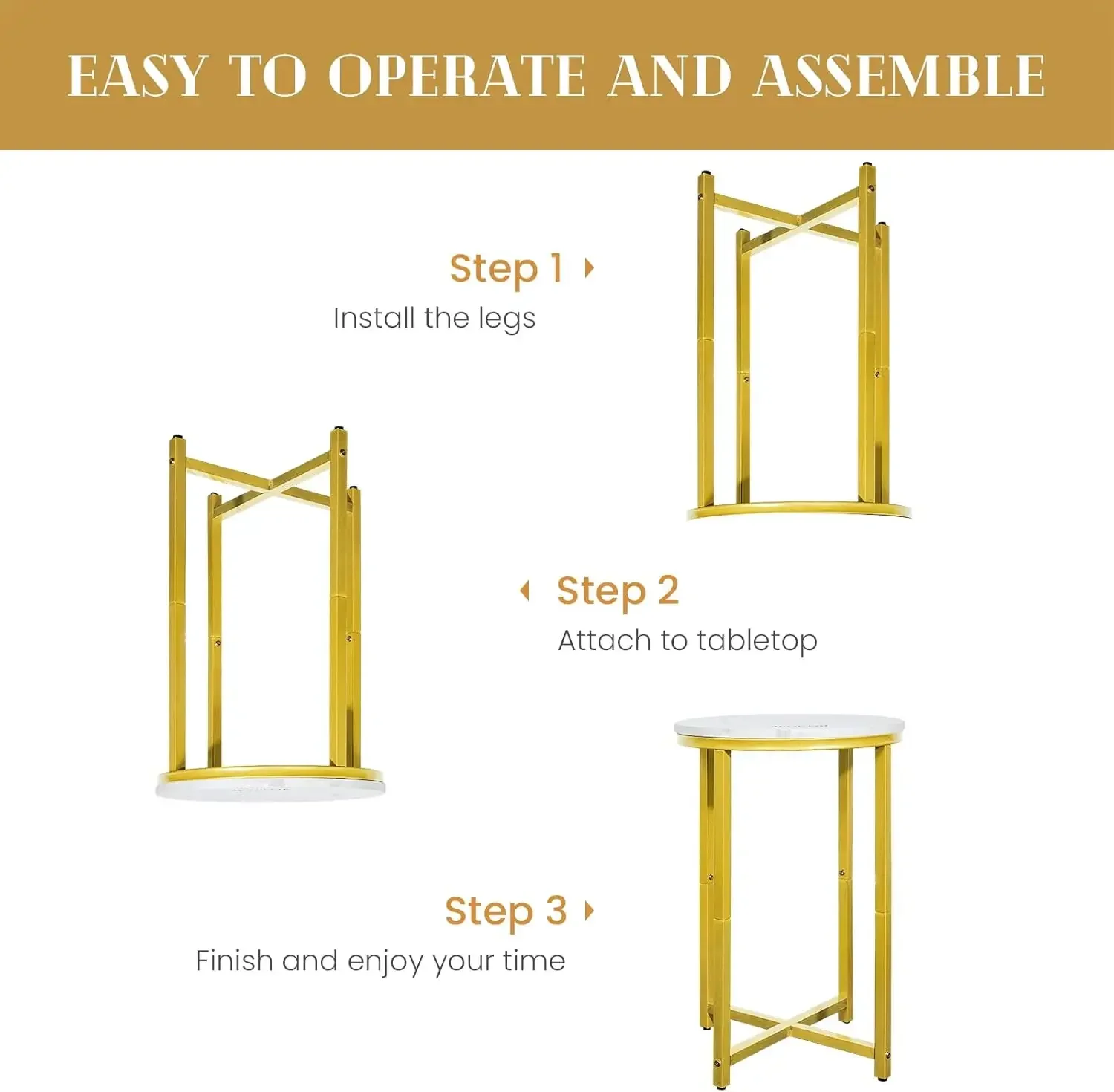 EASY TO OPERATE AND ASSEMBLE

Step 1
Install the legs

Step 2
Attach to tabletop

Step 3
Finish and enjoy your time