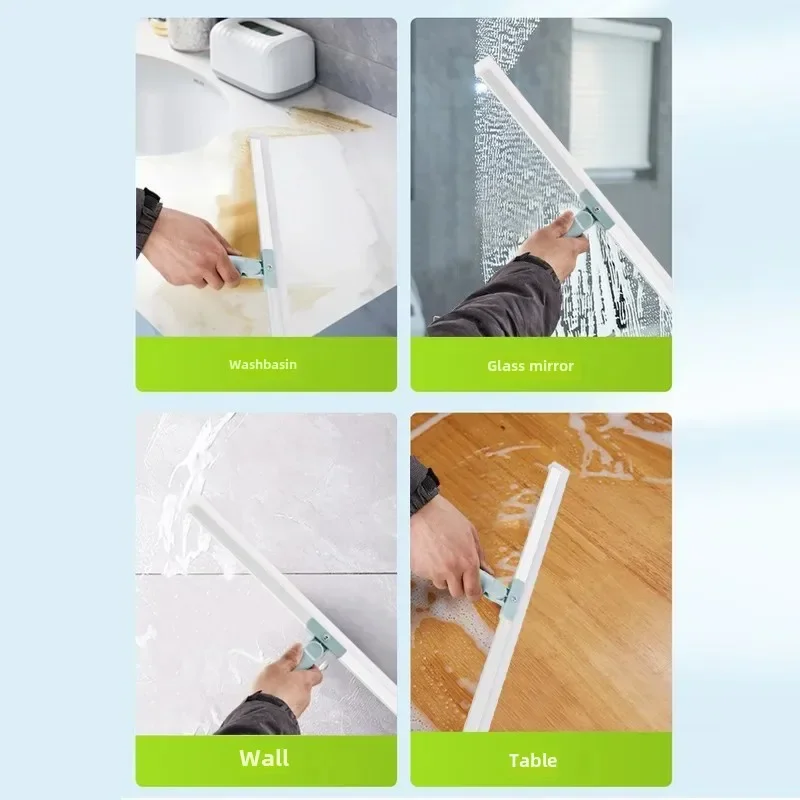 Washbasin

Glass mirror

Wall

Table