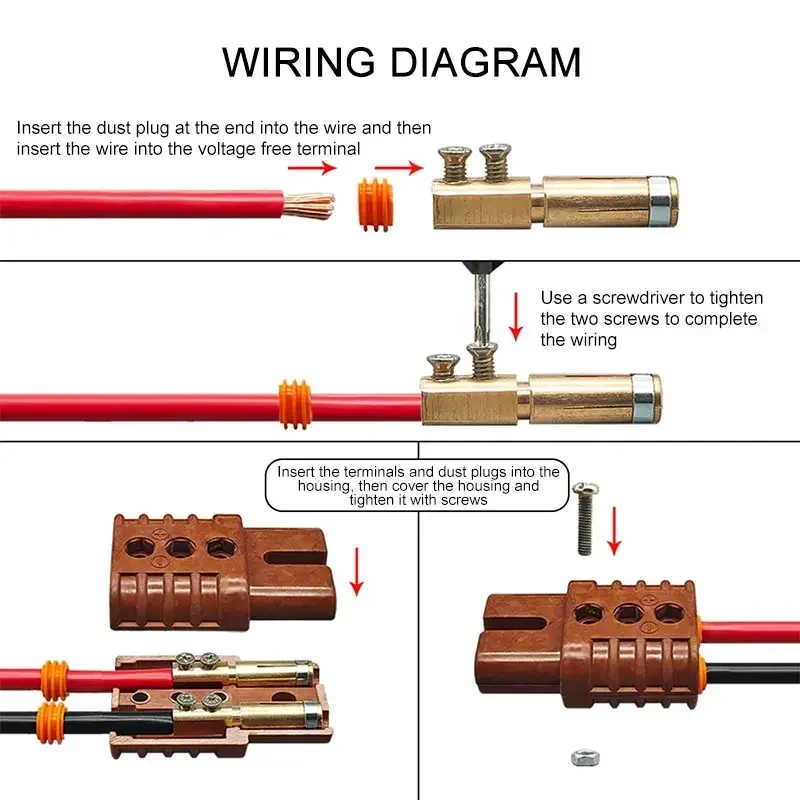 WIRING DIAGRAM

Insert the dust plug at the end into the wire and then insert the wire into the voltage free terminal

Use a screwdriver to tighten the two screws to complete the wiring

Insert the terminals and dust plugs into the housing, then cover the housing and tighten it with screws