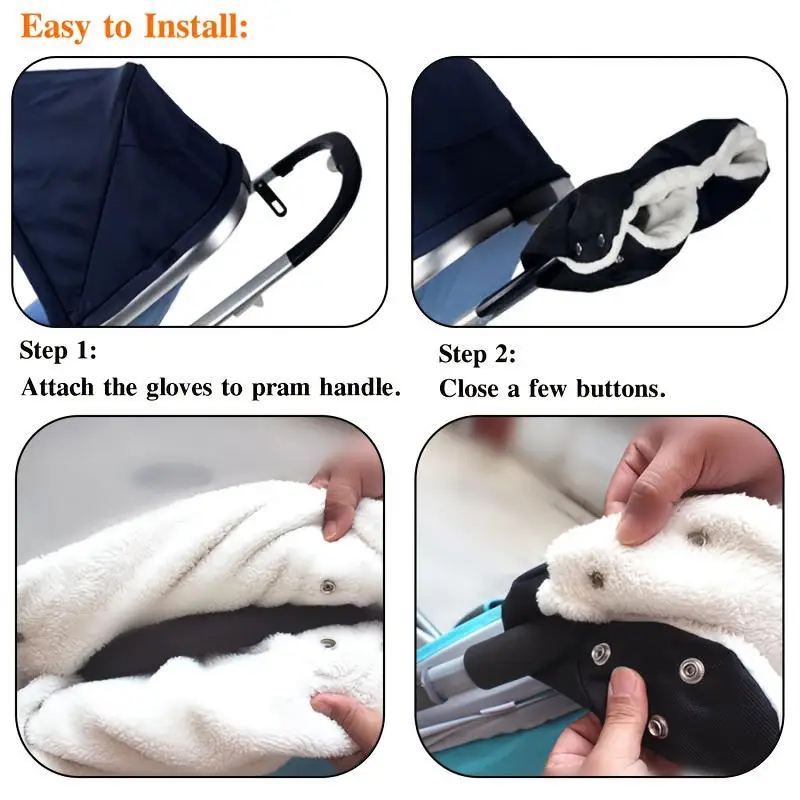 Easy to Install:

Step 1:
Attach the gloves to pram handle.

Step 2:
Close a few buttons.