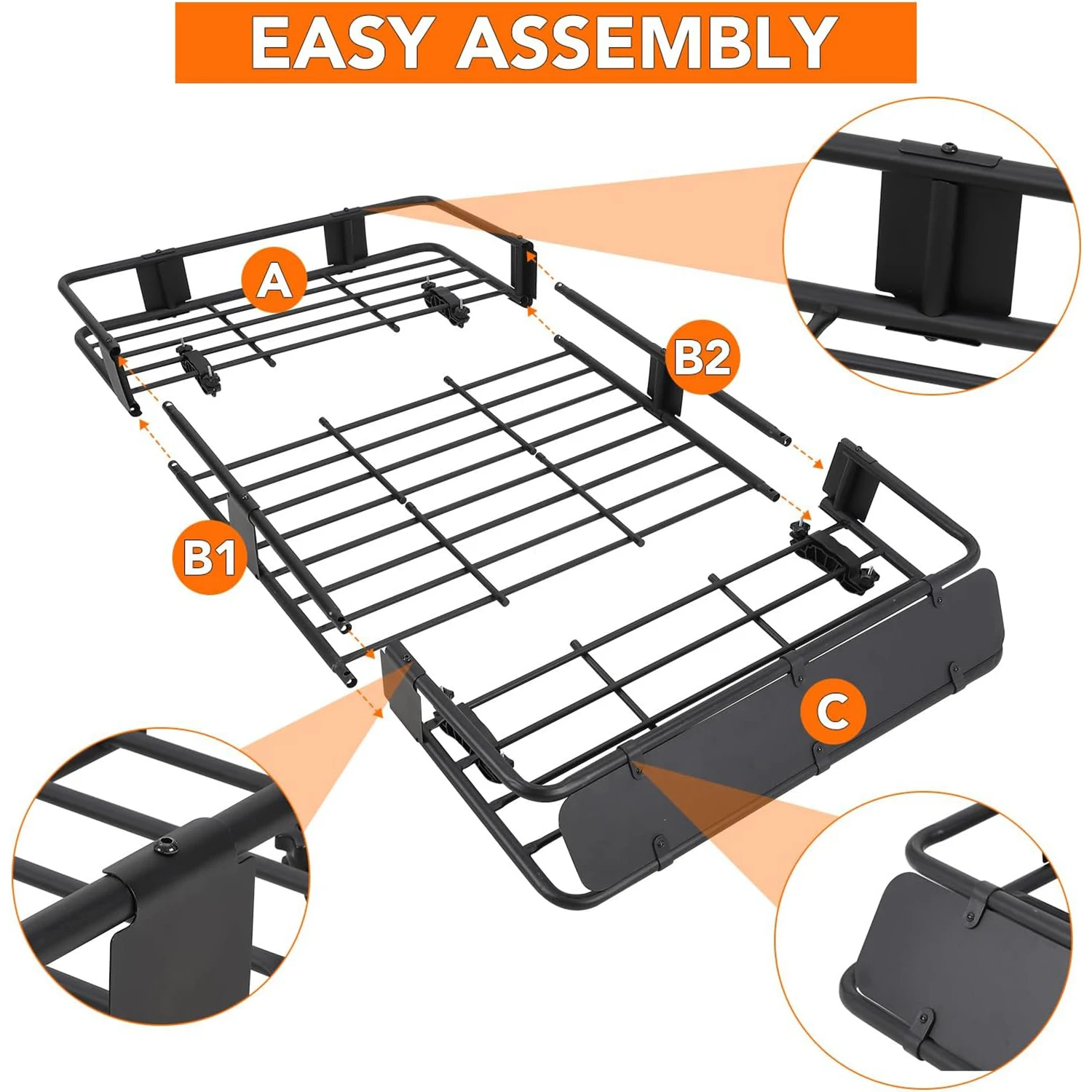 EASY ASSEMBLY

A

B2

B1

C