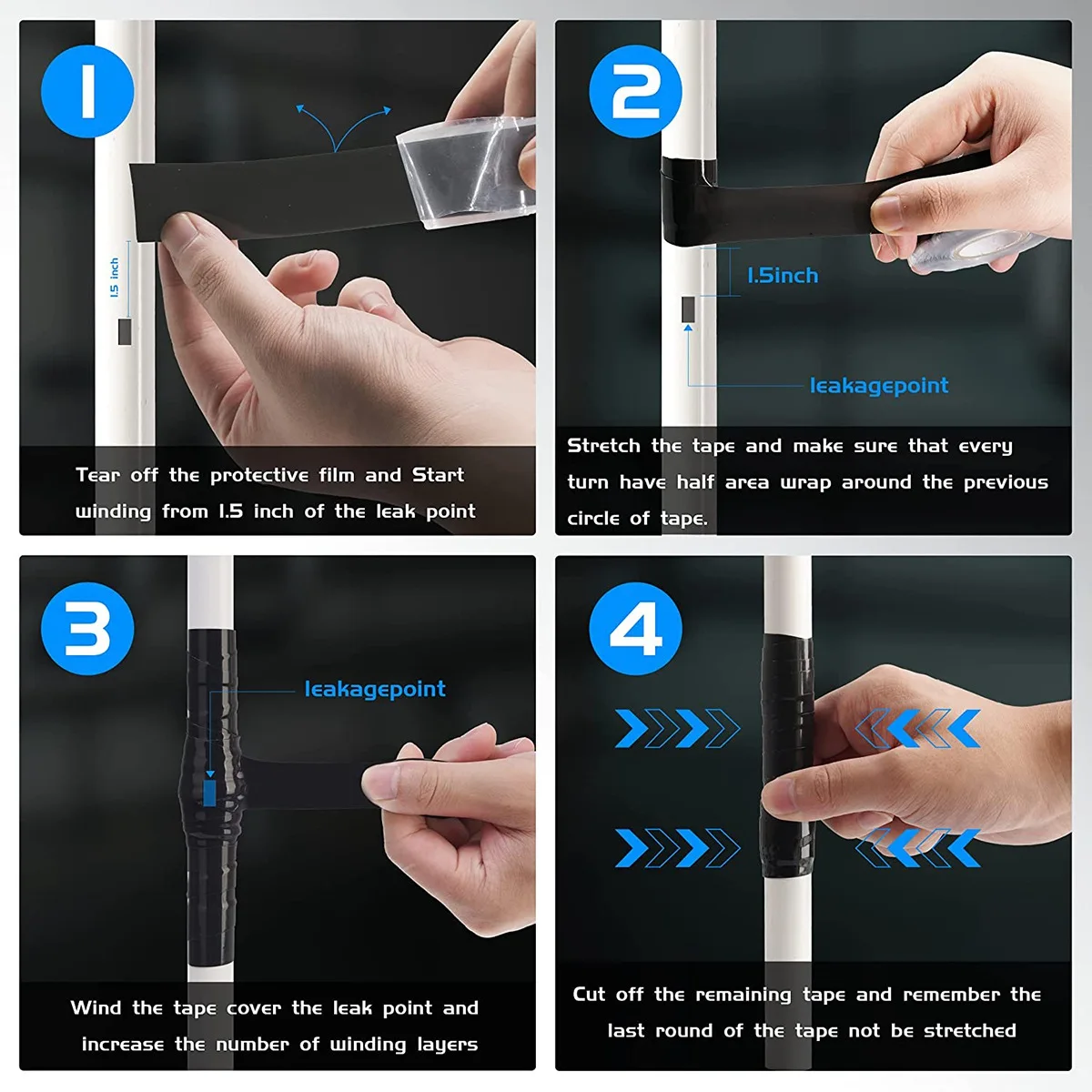 1

1.5 inch

Tear off the protective film and Start winding from 1.5 inch of the leak point

2

1.5inch

leakagepoint

Stretch the tape and make sure that every turn have half area wrap around the previous circle of tape.

3

leakagepoint

Wind the tape cover the leak point and increase the number of winding layers

4

Cut off the remaining tape and remember the last round of the tape not be stretched