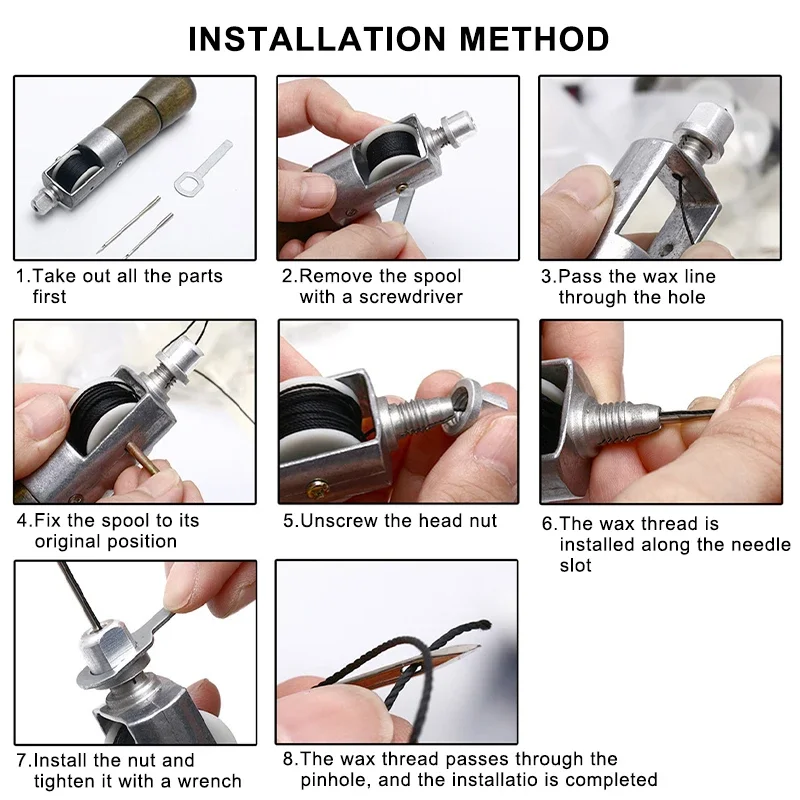 INSTALLATION METHOD

1.Take out all the parts first

2.Remove the spool with a screwdriver

3.Pass the wax line through the hole

4.Fix the spool to its original position

5.Unscrew the head nut

6.The wax thread is installed along the needle slot

7.Install the nut and tighten it with a wrench

8.The wax thread passes through the pinhole, and the installatio is completed