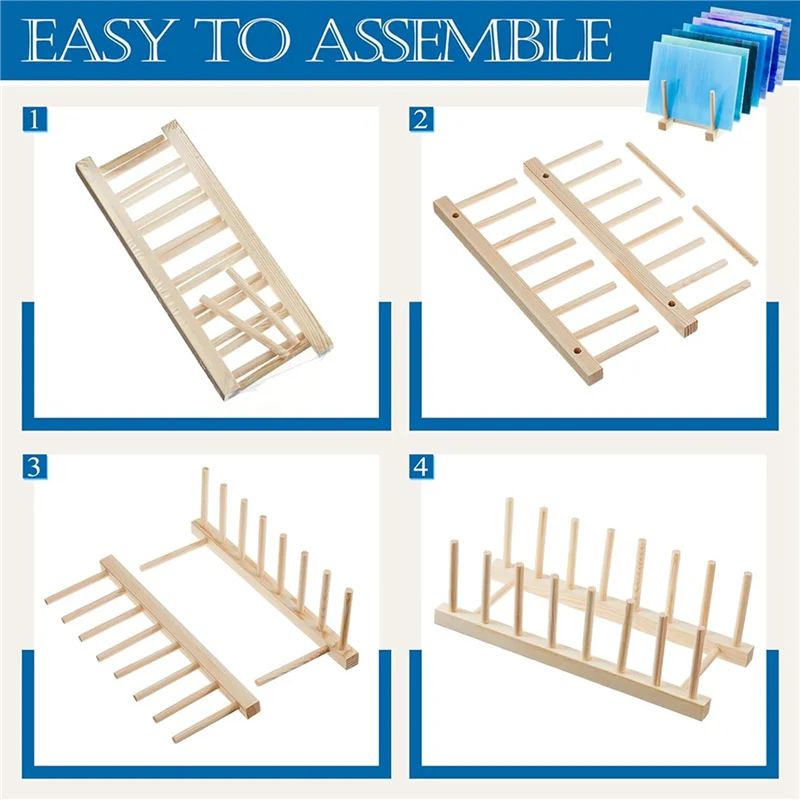 EASY TO ASSEMBLE

1

2

3

4