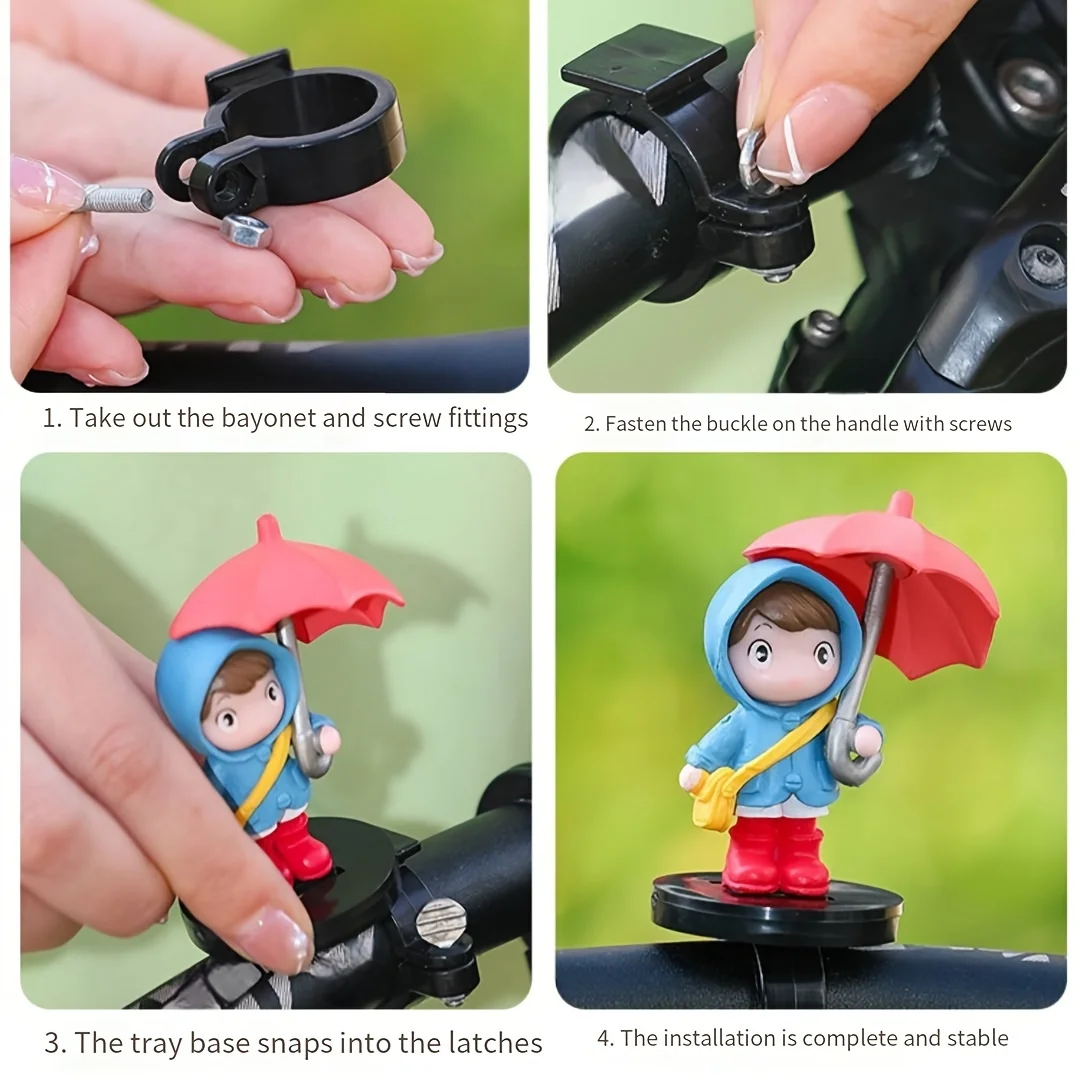 1. Take out the bayonet and screw fittings

2. Fasten the buckle on the handle with screws

3. The tray base snaps into the latches

4. The installation is complete and stable