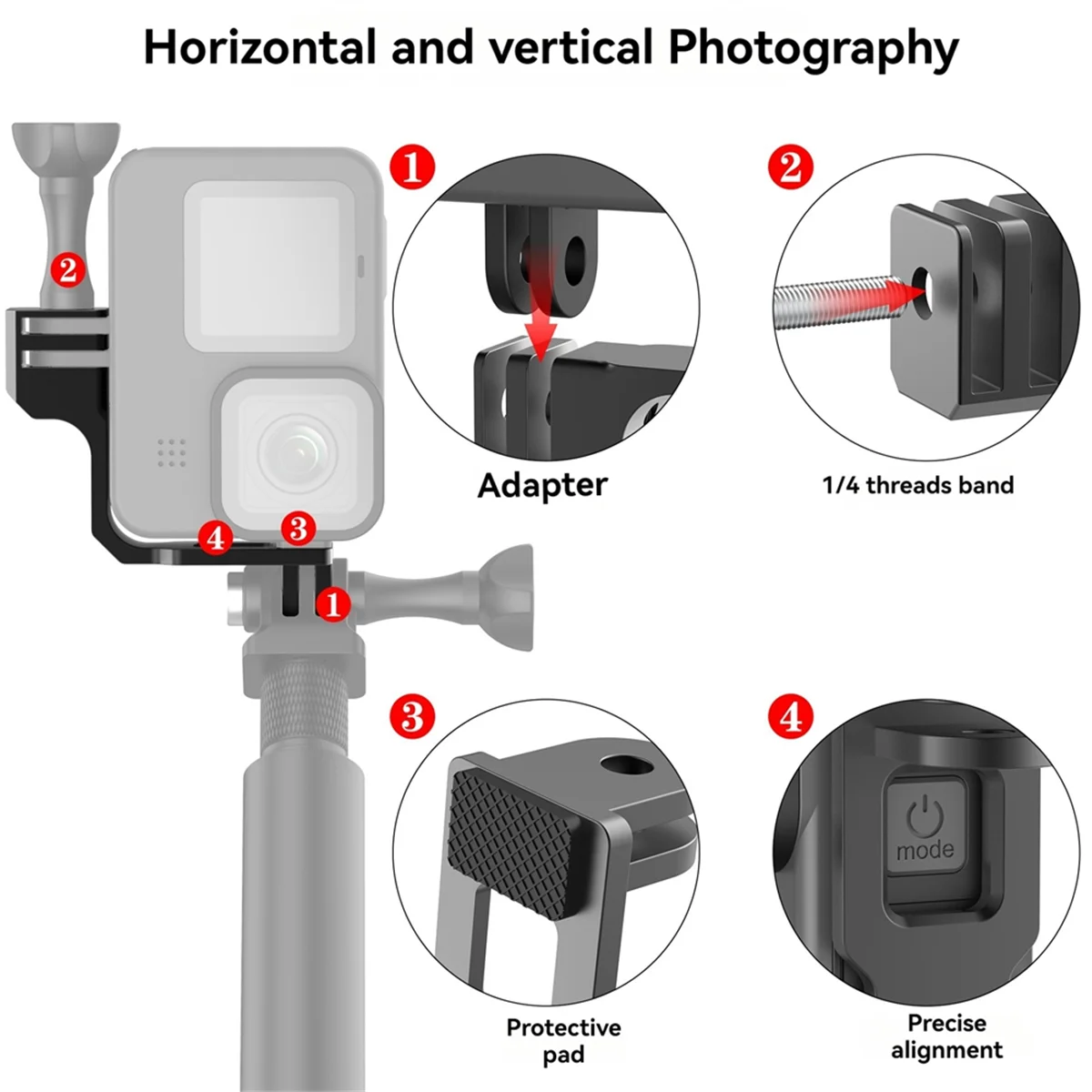 Horizontal and vertical Photography

2

4

3

1

1

Adapter

2

1/4 threads band

3

Protective pad

4

mode

Precise alignment