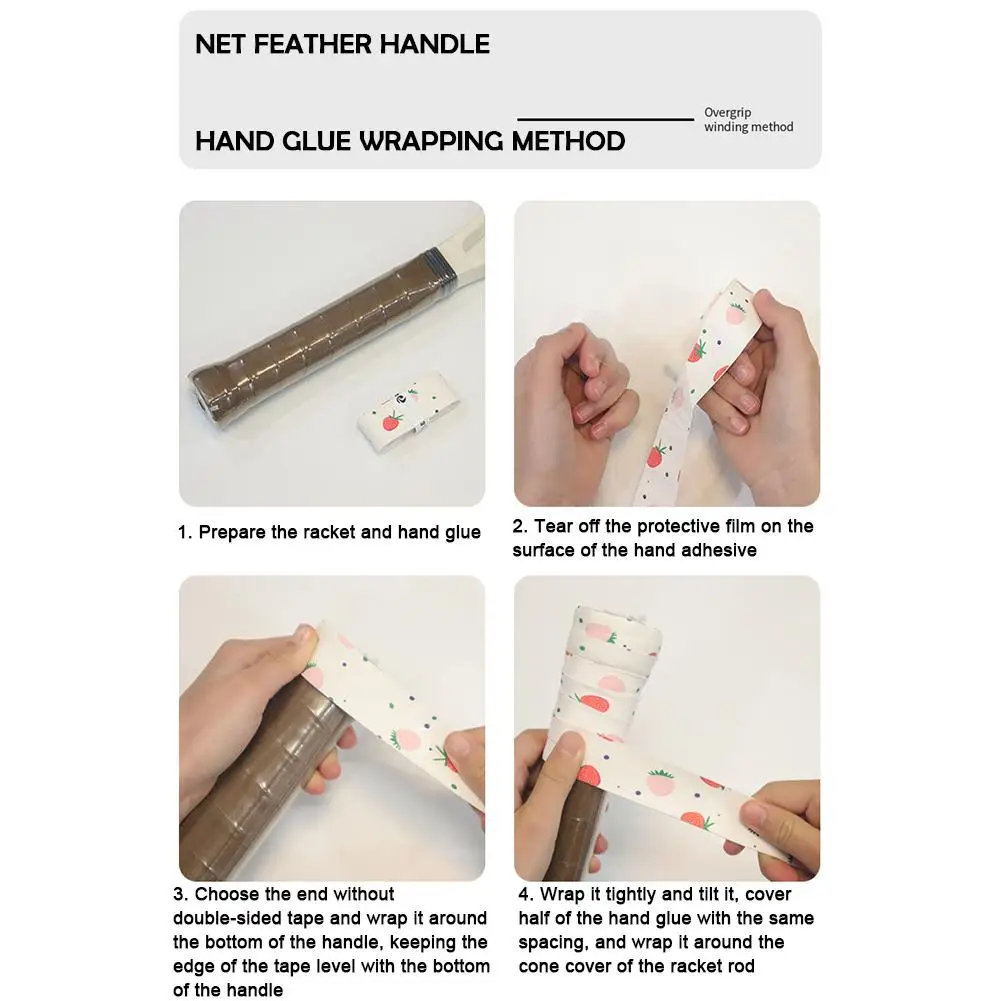 NET FEATHER HANDLE

HAND GLUE WRAPPING METHOD

Overgrip winding method

1. Prepare the racket and hand glue

2. Tear off the protective film on the surface of the hand adhesive

3. Choose the end without double-sided tape and wrap it around the bottom of the handle, keeping the edge of the tape level with the bottom of the handle

4. Wrap it tightly and tilt it, cover half of the hand glue with the same spacing, and wrap it around the cone cover of the racket rod