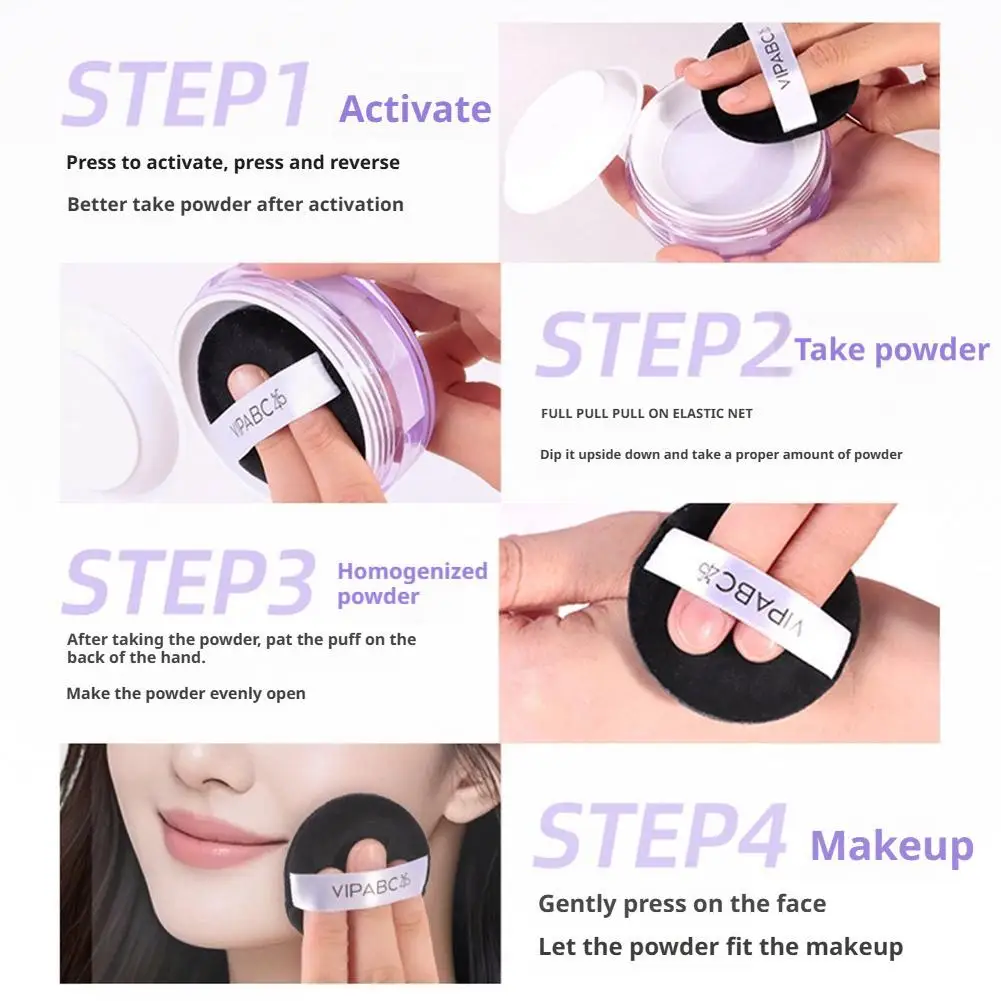 STEP1 Activate

Press to activate, press and reverse

Better take powder after activation

VIPABC

VIPABC

STEP2 Take powder

FULL PULL PULL ON ELASTIC NET

Dip it upside down and take a proper amount of powder

STEP3 Homogenized powder

After taking the powder, pat the puff on the back of the hand.

Make the powder evenly open

VIPABC

VIPABC

STEP4 Makeup

Gently press on the face

Let the powder fit the makeup