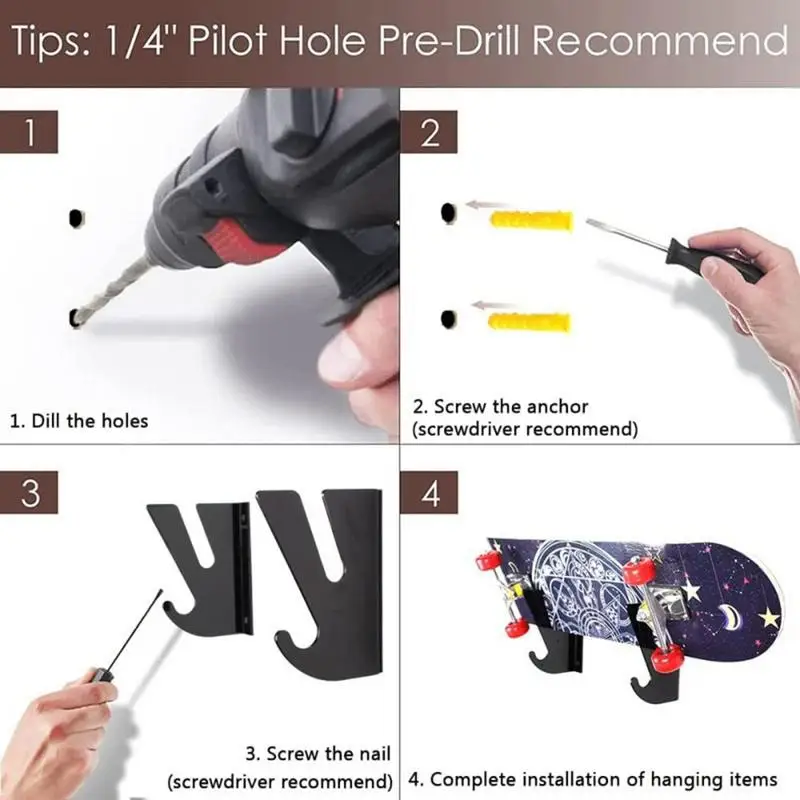 Tips: 1/4" Pilot Hole Pre-Drill Recommend

1

1. Dill the holes

2

2. Screw the anchor (screwdriver recommend)

3

3. Screw the nail (screwdriver recommend)

4

4. Complete installation of hanging items