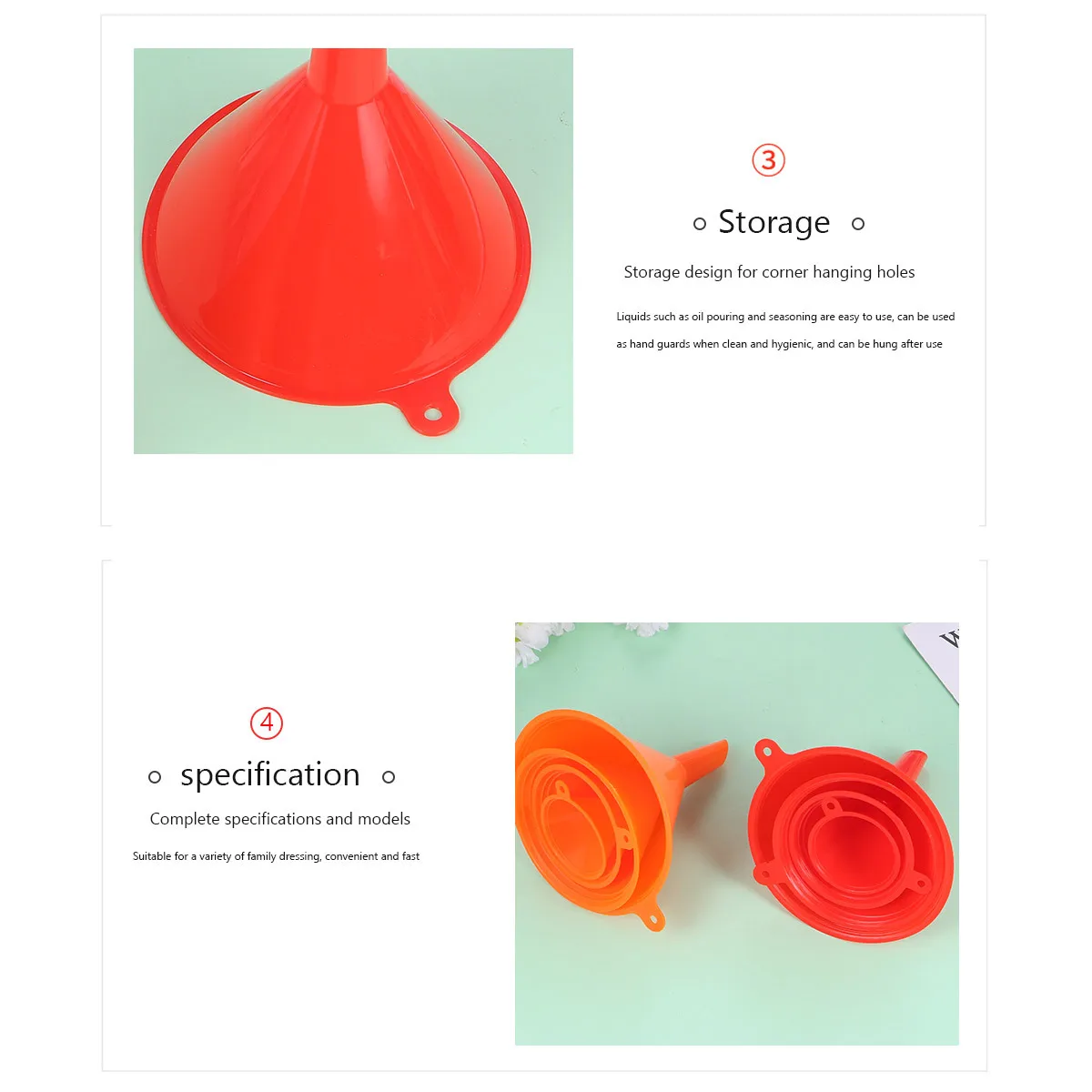 ③

Storage

Storage design for corner hanging holes

Liquids such as oil pouring and seasoning are easy to use, can be used as hand guards when clean and hygienic, and can be hung after use

④

specification

Complete specifications and models

Suitable for a variety of family dressing, convenient and fast