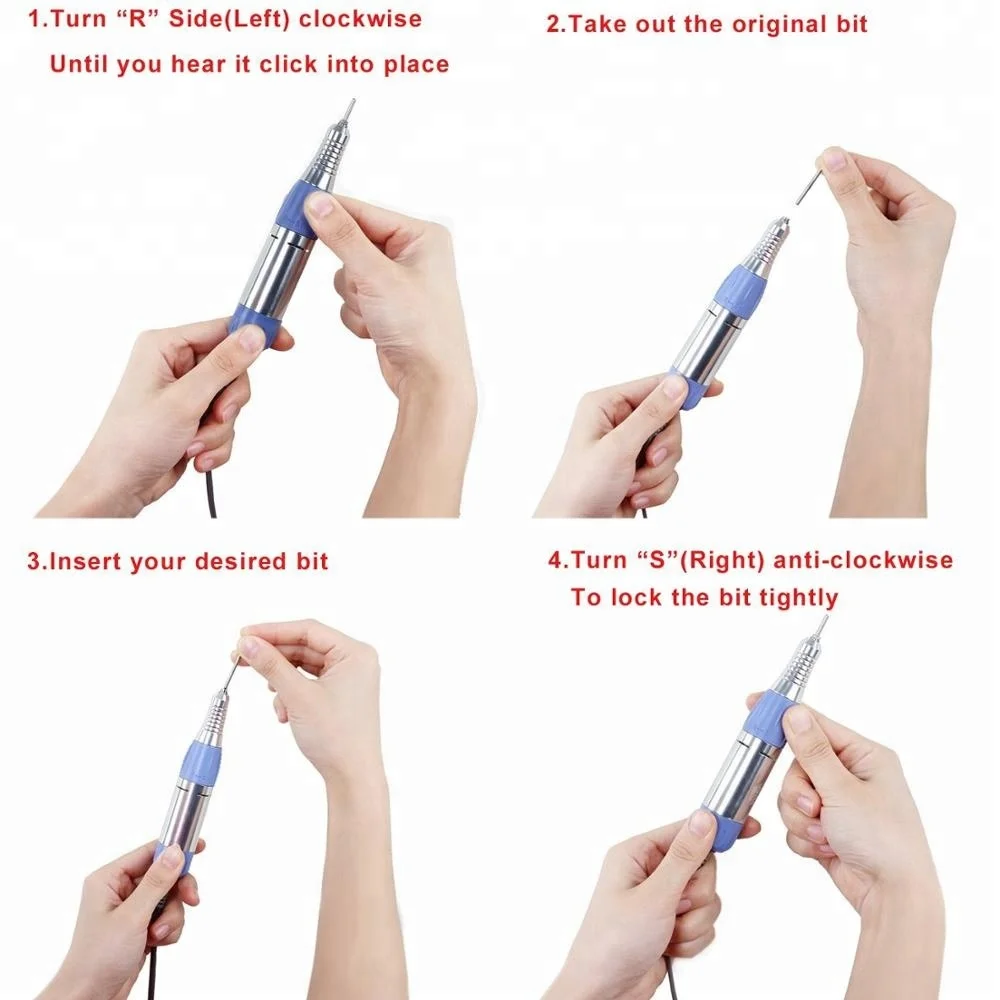 1.Turn “R” Side(Left) clockwise
Until you hear it click into place

2.Take out the original bit

3.Insert your desired bit

4.Turn “S”(Right) anti-clockwise
To lock the bit tightly