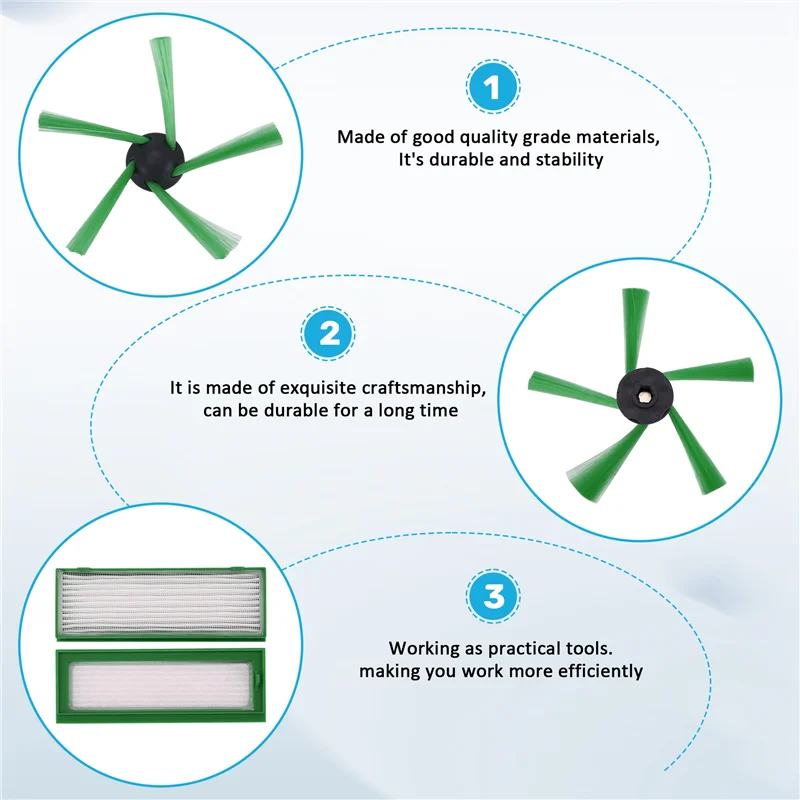 1

Made of good quality grade materials, It's durable and stability

2

It is made of exquisite craftsmanship, can be durable for a long time

3

Working as practical tools. making you work more efficiently