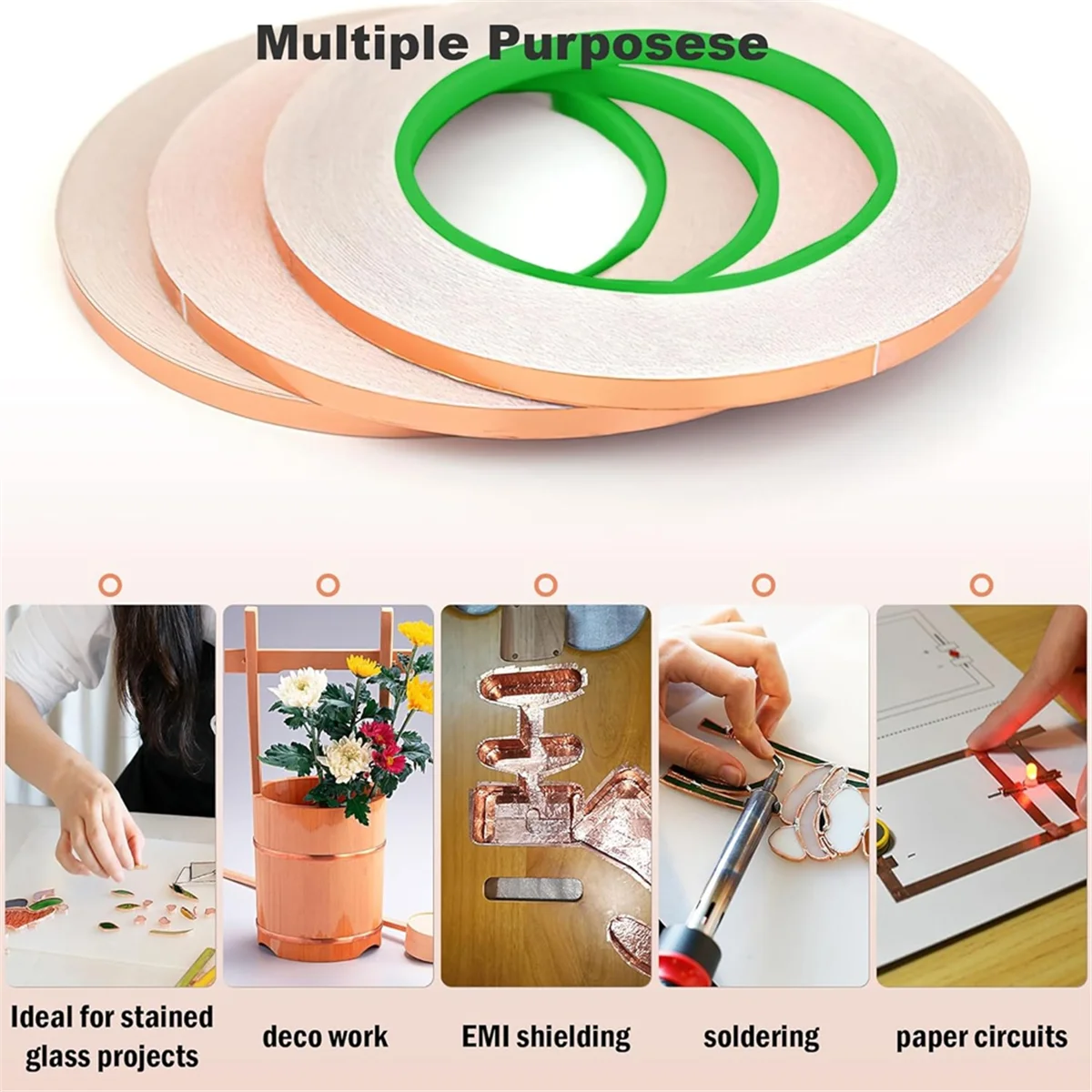 Multiple Purposese

Ideal for stained glass projects

deco work

EMI shielding

soldering

paper circuits