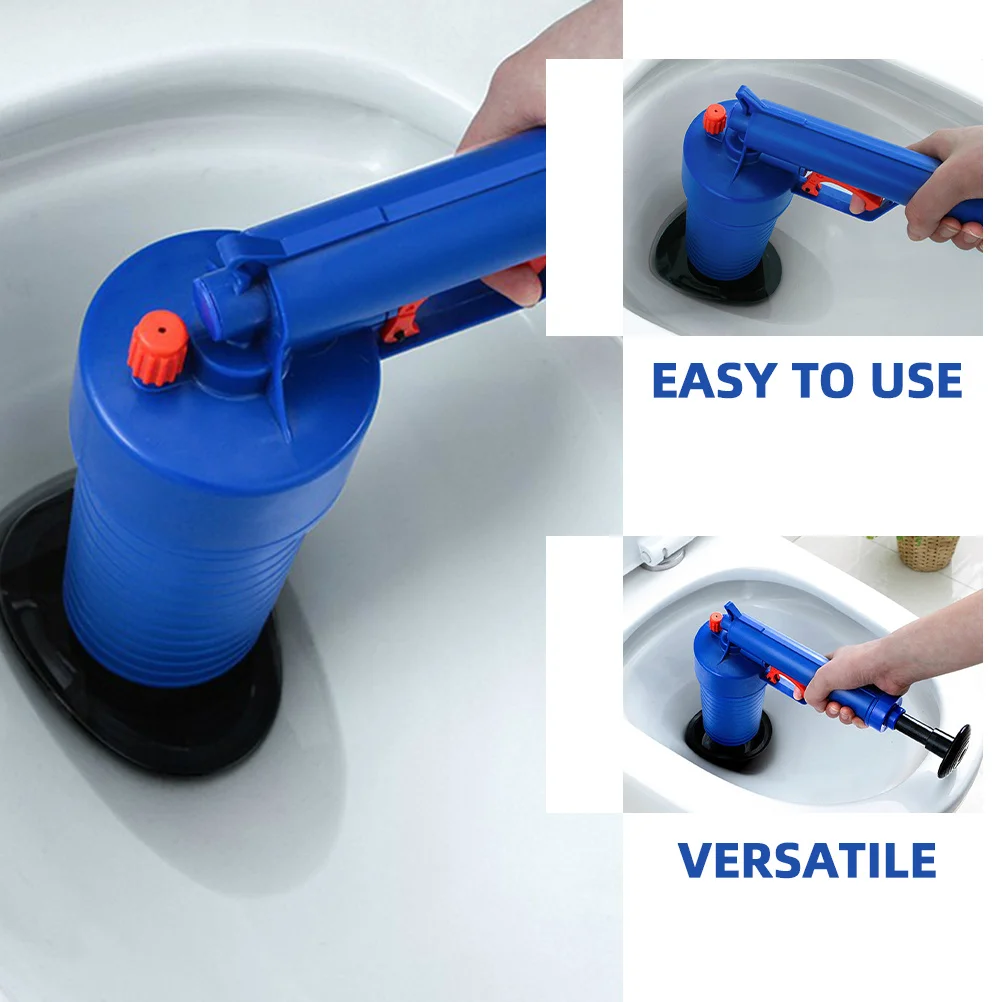 EASY TO USE

VERSATILE