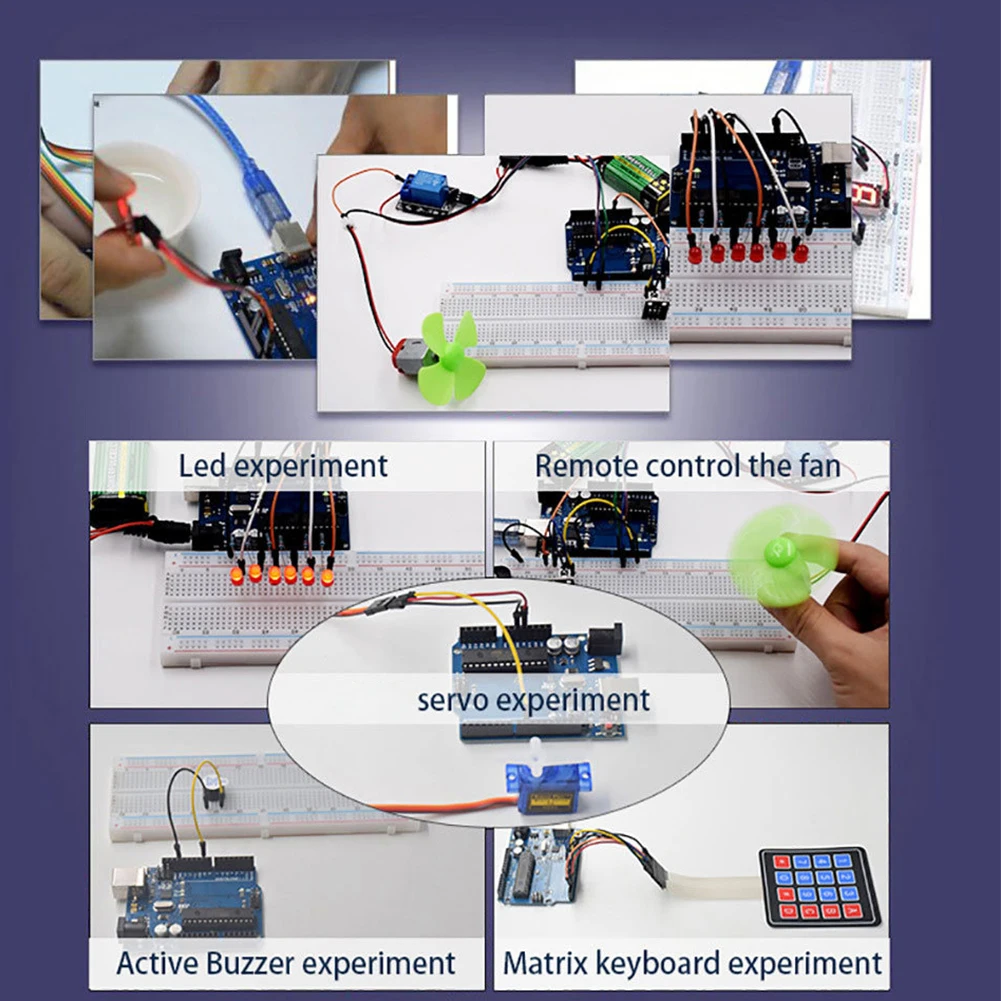 Led experiment

Remote control the fan

servo experiment

Active Buzzer experiment

Matrix keyboard experiment