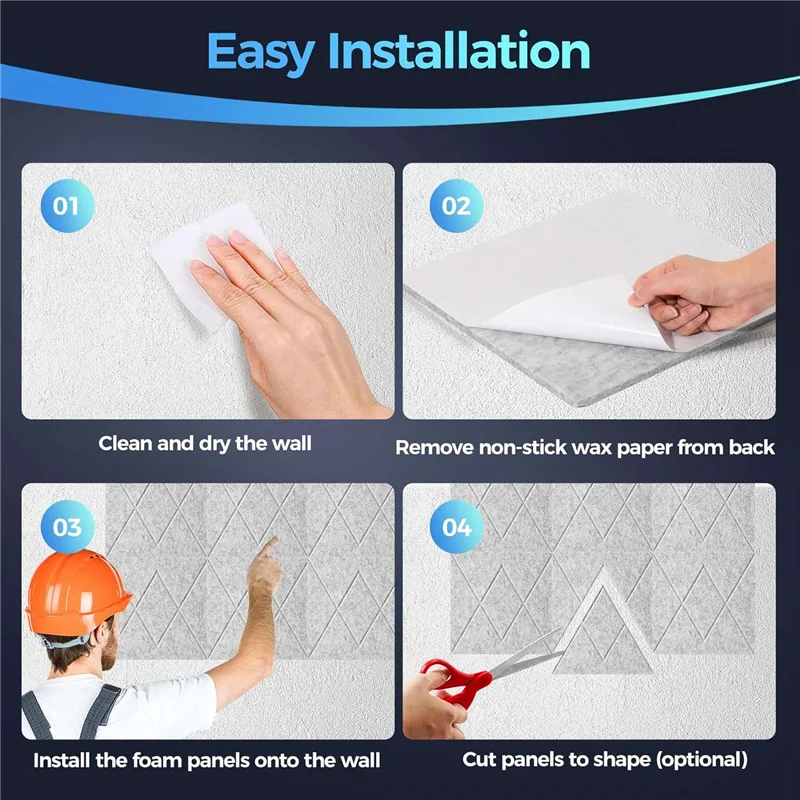 Easy Installation

01

Clean and dry the wall

02

Remove non-stick wax paper from back

03

Install the foam panels onto the wall

04

Cut panels to shape (optional)