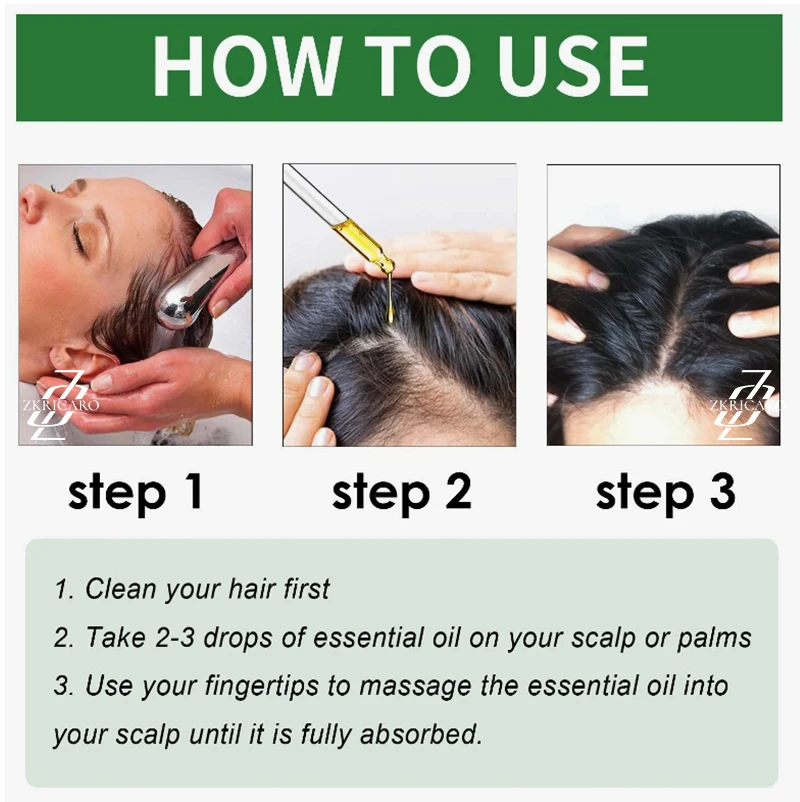 HOW TO USE

ZKRICARO

ZKRICARO

step 1

step 2

step 3

1. Clean your hair first

2. Take 2-3 drops of essential oil on your scalp or palms

3. Use your fingertips to massage the essential oil into your scalp until it is fully absorbed.