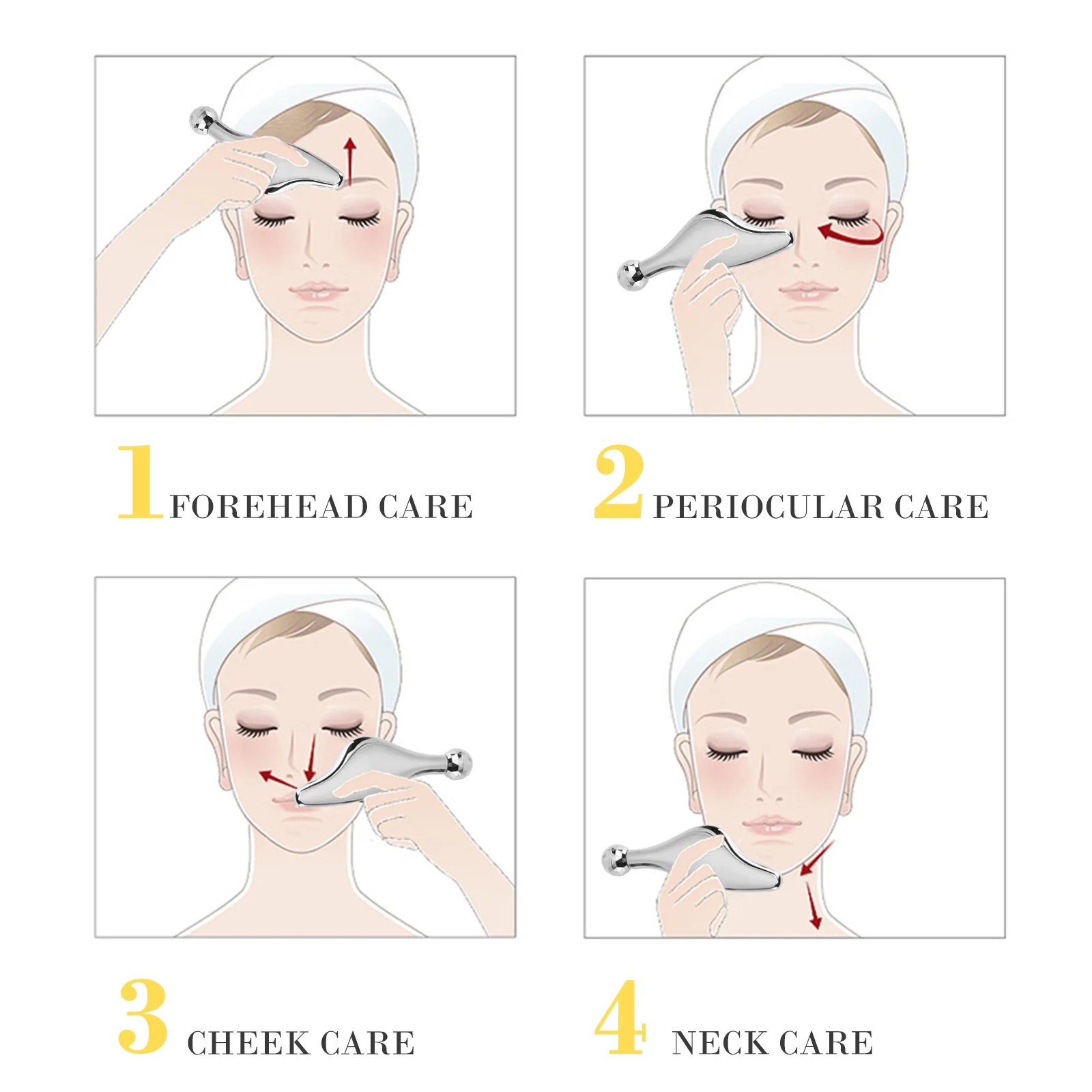 1 FOREHEAD CARE

2 PERIOCULAR CARE

3 CHEEK CARE

4 NECK CARE