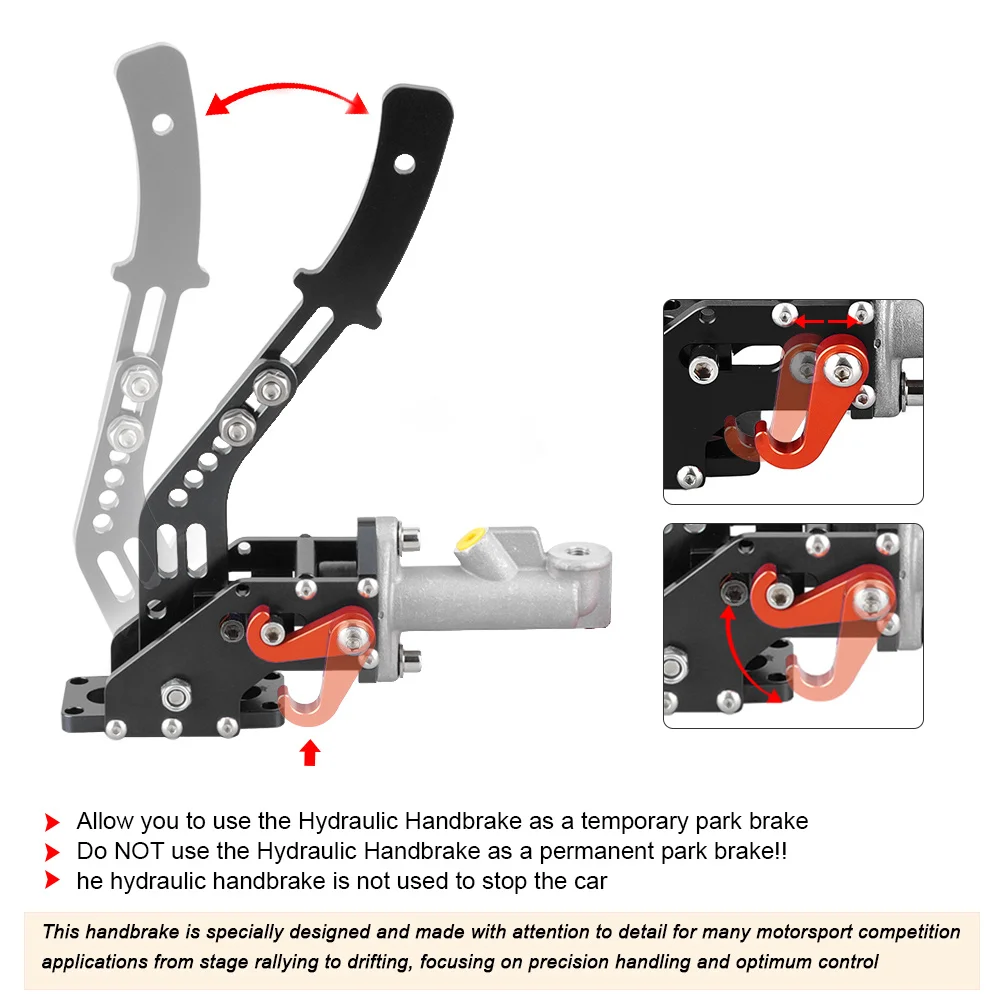 Allow you to use the Hydraulic Handbrake as a temporary park brake
Do NOT use the Hydraulic Handbrake as a permanent park brake!!
he hydraulic handbrake is not used to stop the car

This handbrake is specially designed and made with attention to detail for many motorsport competition applications from stage rallying to drifting, focusing on precision handling and optimum control