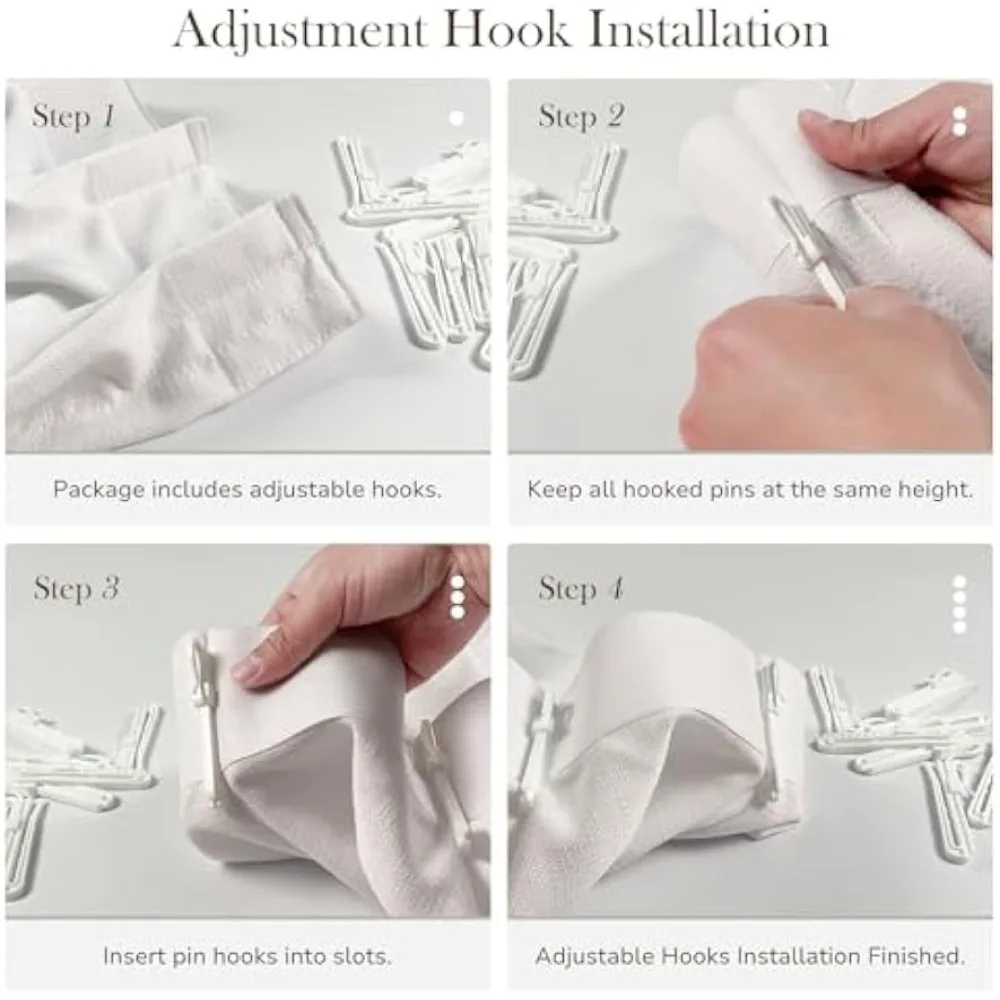 Adjustment Hook Installation

Step 1

Package includes adjustable hooks.

Step 2

Keep all hooked pins at the same height.

Step 3

Insert pin hooks into slots.

Step 4

Adjustable Hooks Installation Finished.