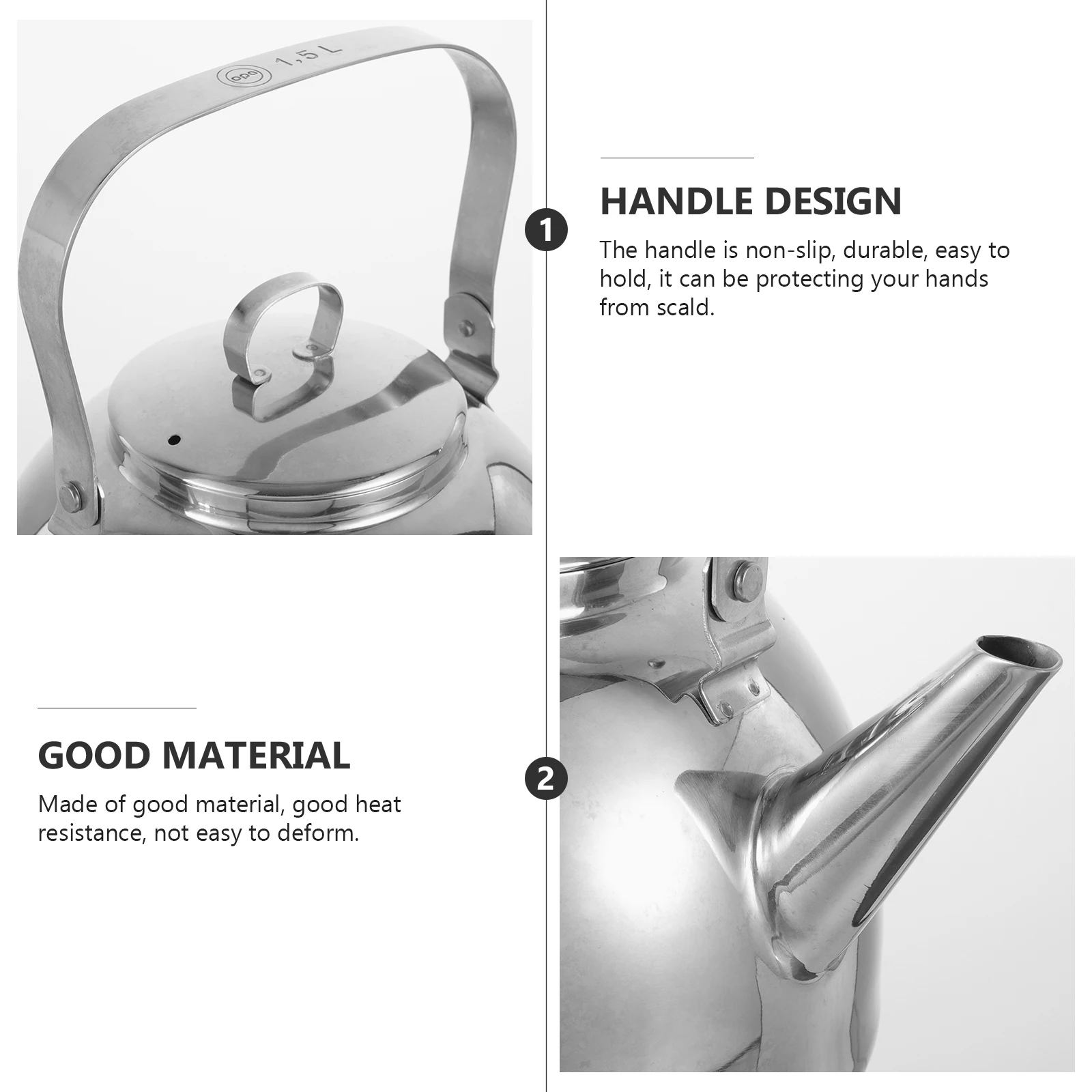 opa 1,5 L

1

HANDLE DESIGN

The handle is non-slip, durable, easy to hold, it can be protecting your hands from scald.

GOOD MATERIAL

Made of good material, good heat resistance, not easy to deform.

2