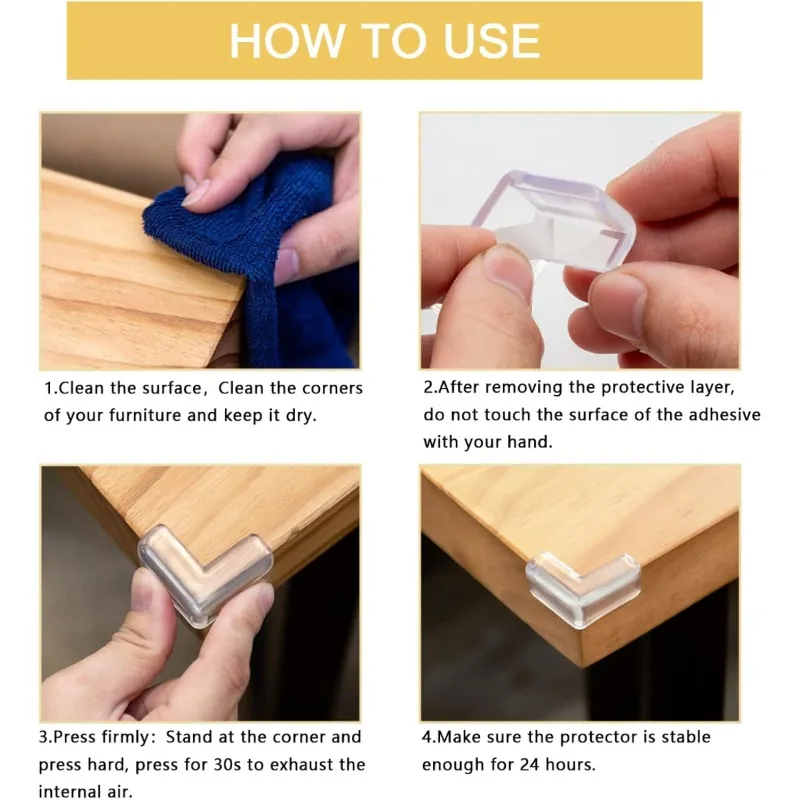 HOW TO USE

1.Clean the surface，Clean the corners of your furniture and keep it dry.

2.After removing the protective layer, do not touch the surface of the adhesive with your hand.

3.Press firmly：Stand at the corner and press hard, press for 30s to exhaust the internal air.

4.Make sure the protector is stable enough for 24 hours.