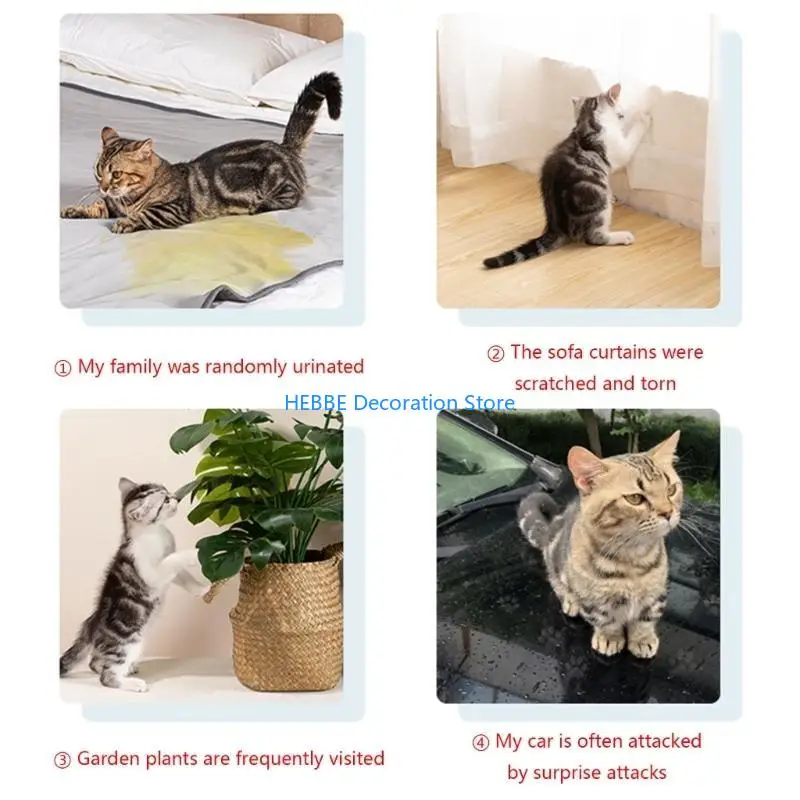 ① My family was randomly urinated

② The sofa curtains were scratched and torn

HEBBE Decoration Store

③ Garden plants are frequently visited

④ My car is often attacked by surprise attacks