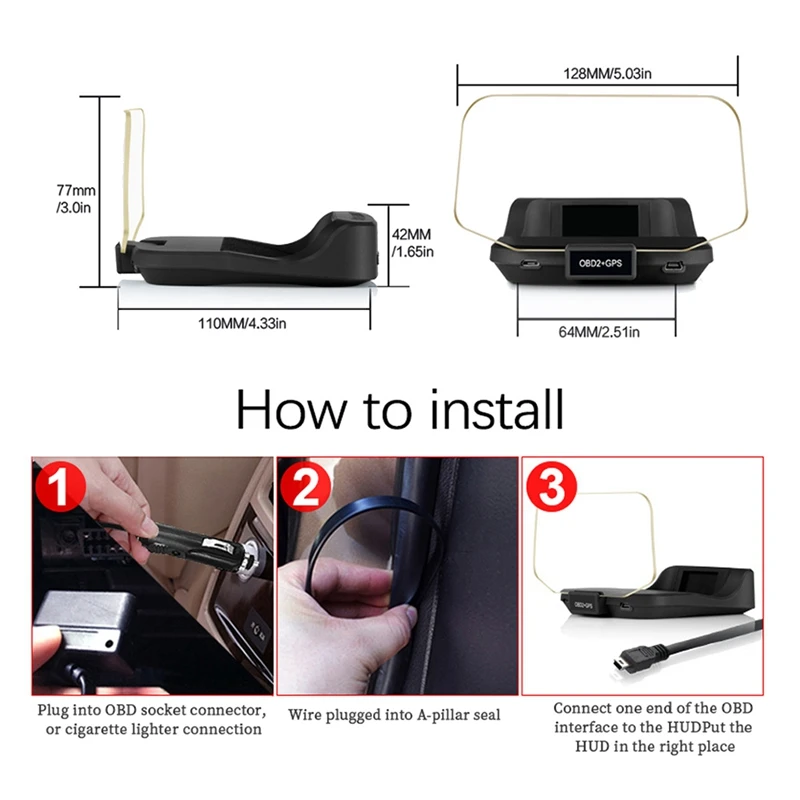 77mm
/3.0in

42MM
/1.65in

110MM/4.33in

128MM/5.03in

OBD2+GPS

64MM/2.51in

How to install

1

2

3

OBD2+GPS

Plug into OBD socket connector, or cigarette lighter connection

Wire plugged into A-pillar seal

Connect one end of the OBD interface to the HUDPut the HUD in the right place