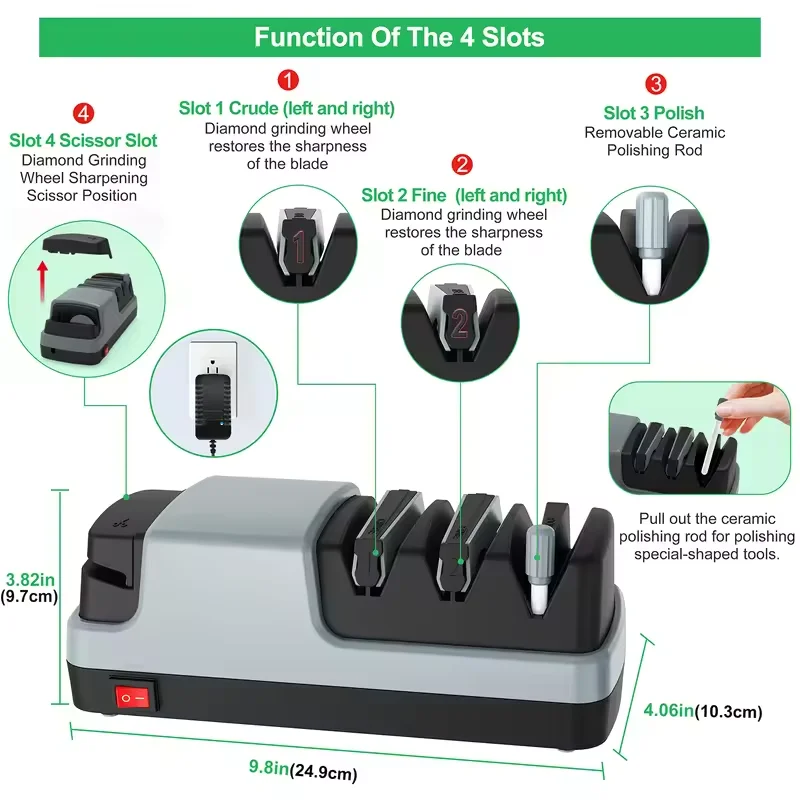 Function Of The 4 Slots

4
Slot 4 Scissor Slot
Diamond Grinding Wheel Sharpening Scissor Position

1
Slot 1 Crude (left and right)
Diamond grinding wheel restores the sharpness of the blade

2
Slot 2 Fine (left and right)
Diamond grinding wheel restores the sharpness of the blade

3
Slot 3 Polish
Removable Ceramic Polishing Rod

1

2

Pull out the ceramic polishing rod for polishing special-shaped tools.

3.82in
(9.7cm)

4.06in(10.3cm)

9.8in(24.9cm)