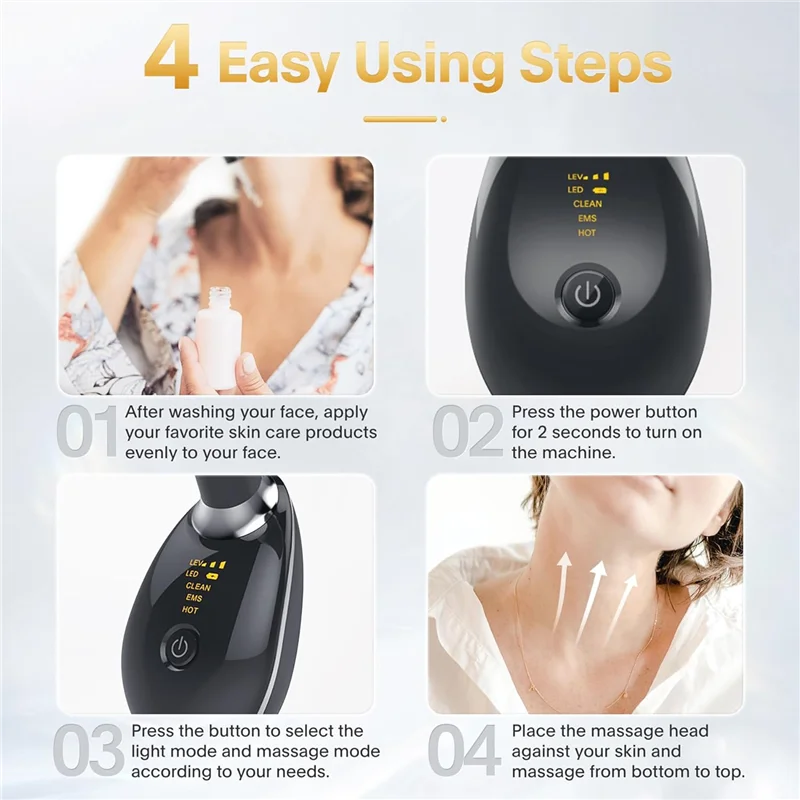 4 Easy Using Steps

LEV
LED
CLEAN
EMS
HOT

01 After washing your face, apply your favorite skin care products evenly to your face.

02 Press the power button for 2 seconds to turn on the machine.

LEV
LED
CLEAN
EMS
HOT

03 Press the button to select the light mode and massage mode according to your needs.

04 Place the massage head against your skin and massage from bottom to top.