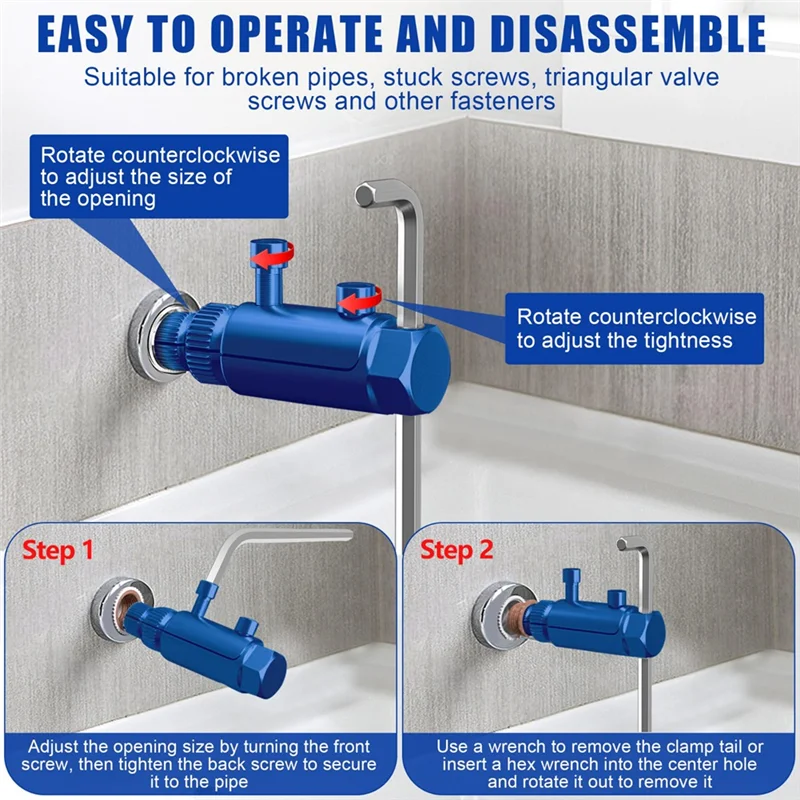 EASY TO OPERATE AND DISASSEMBLE

Suitable for broken pipes, stuck screws, triangular valve screws and other fasteners

Rotate counterclockwise to adjust the size of the opening

Rotate counterclockwise to adjust the tightness

Step 1

Adjust the opening size by turning the front screw, then tighten the back screw to secure it to the pipe

Step 2

Use a wrench to remove the clamp tail or insert a hex wrench into the center hole and rotate it out to remove it