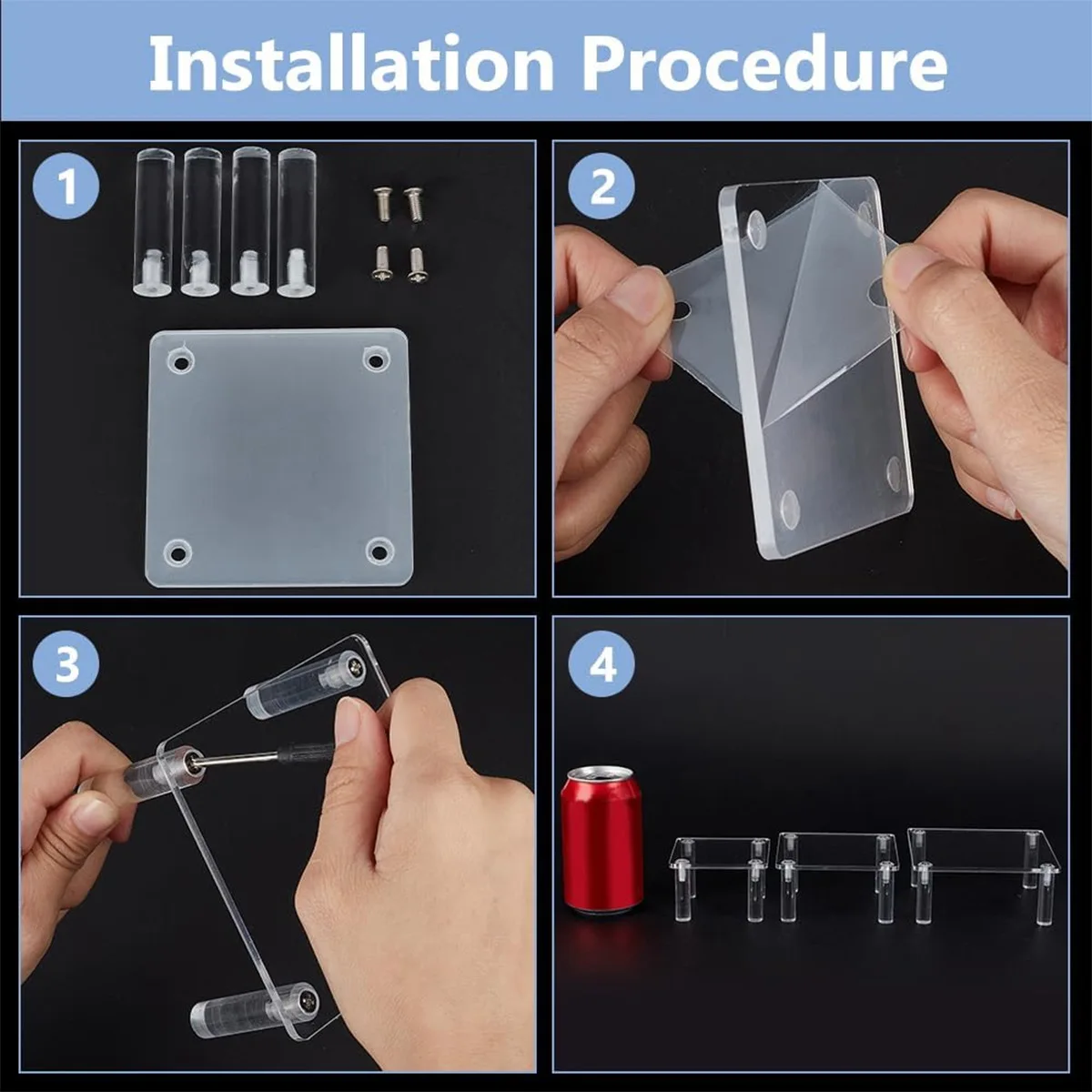 Installation Procedure

1

2

3

4