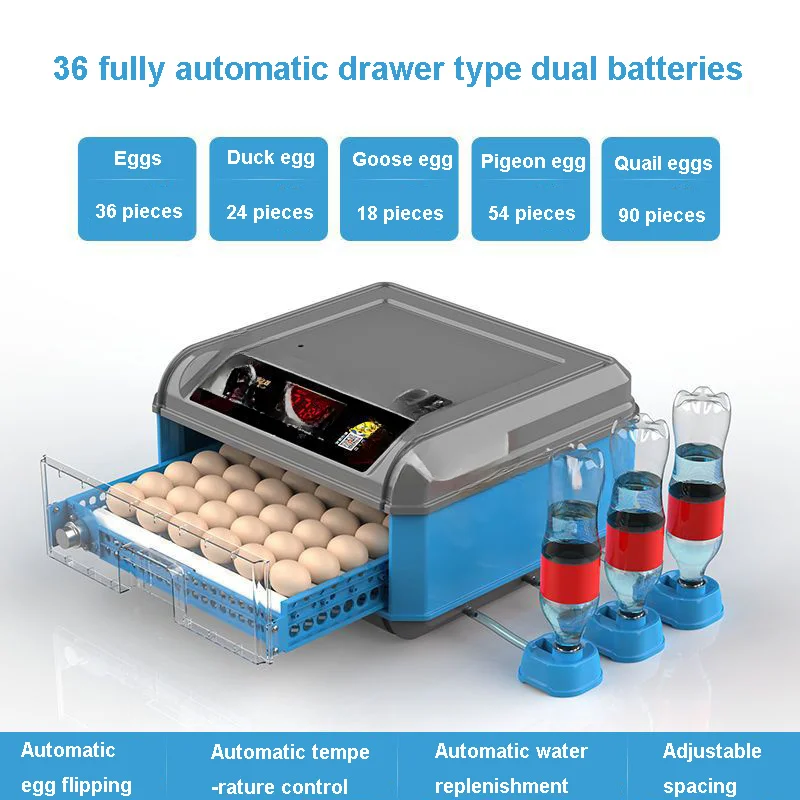 36 fully automatic drawer type dual batteries

Eggs
36 pieces

Duck egg
24 pieces

Goose egg
18 pieces

Pigeon egg
54 pieces

Quail eggs
90 pieces

Automatic egg flipping

Automatic tempe -rature control

Automatic water replenishment

Adjustable spacing