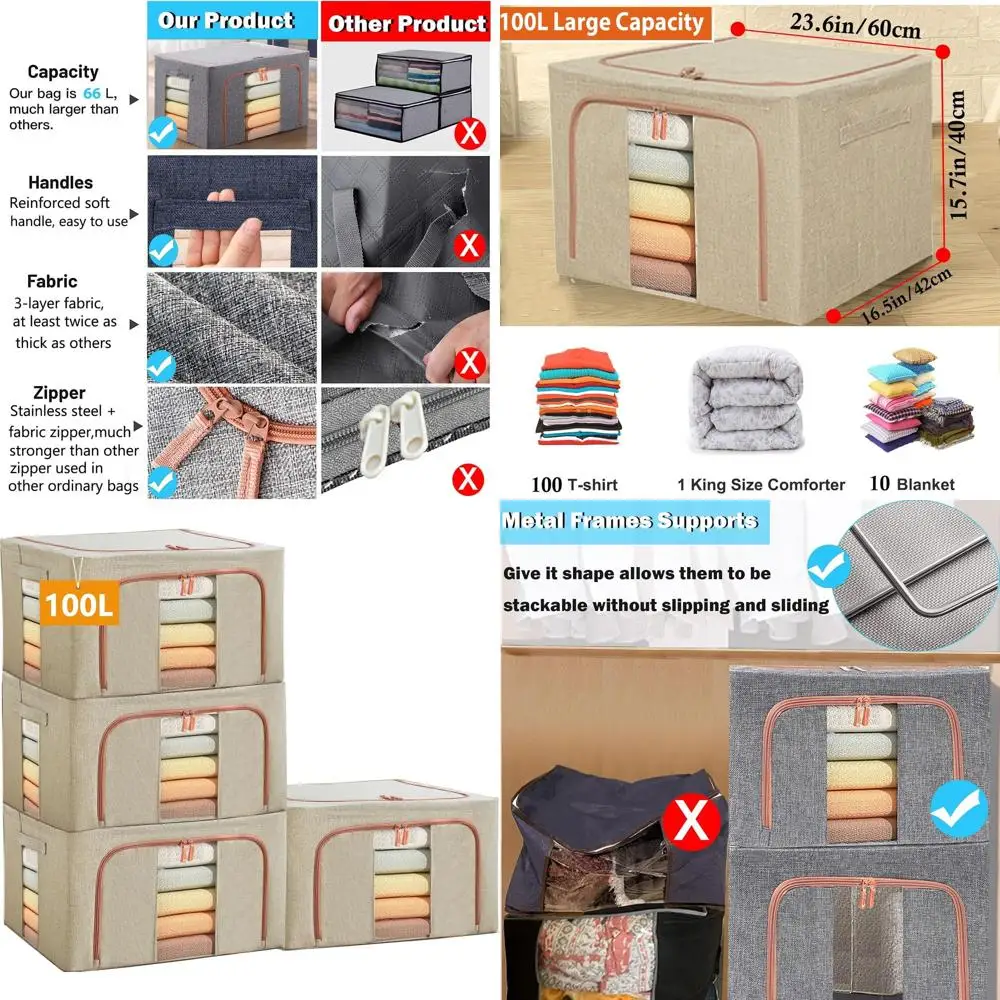 Our Product

Other Product

Capacity
Our bag is 66 L, much larger than others.

Handles
Reinforced soft handle, easy to use

Fabric
3-layer fabric, at least twice as thick as others

Zipper
Stainless steel + fabric zipper,much stronger than other zipper used in other ordinary bags

100L Large Capacity

23.6in/60cm

15.7in/40cm

16.5in/42cm

100 T-shirt

1 King Size Comforter

10 Blanket

100L

Metal Frames Supports

Give it shape allows them to be stackable without slipping and sliding