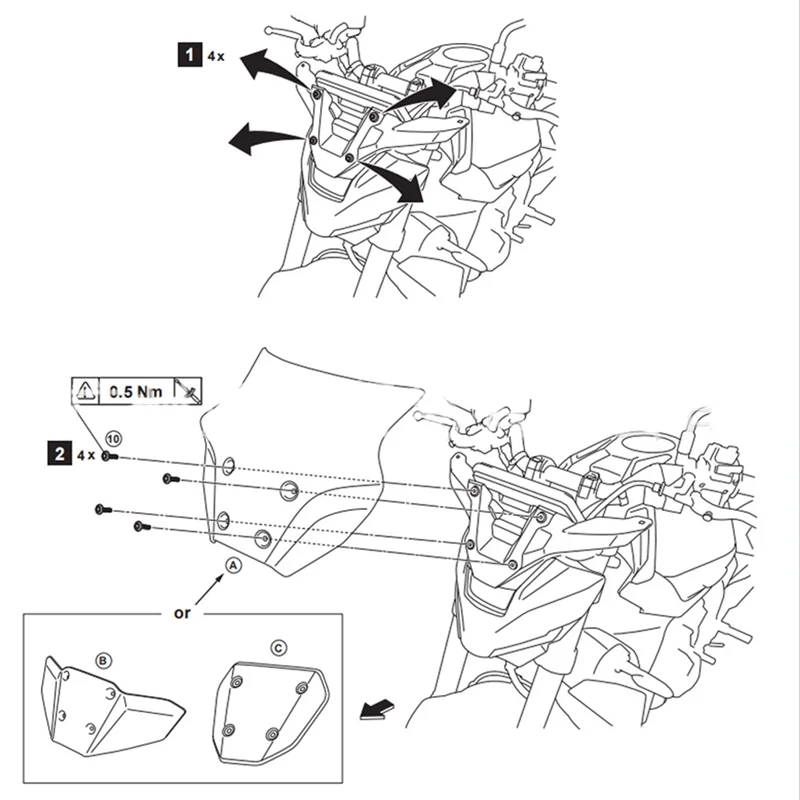 1 4 x

0.5 Nm

10

2 4 x

A

or

B

C