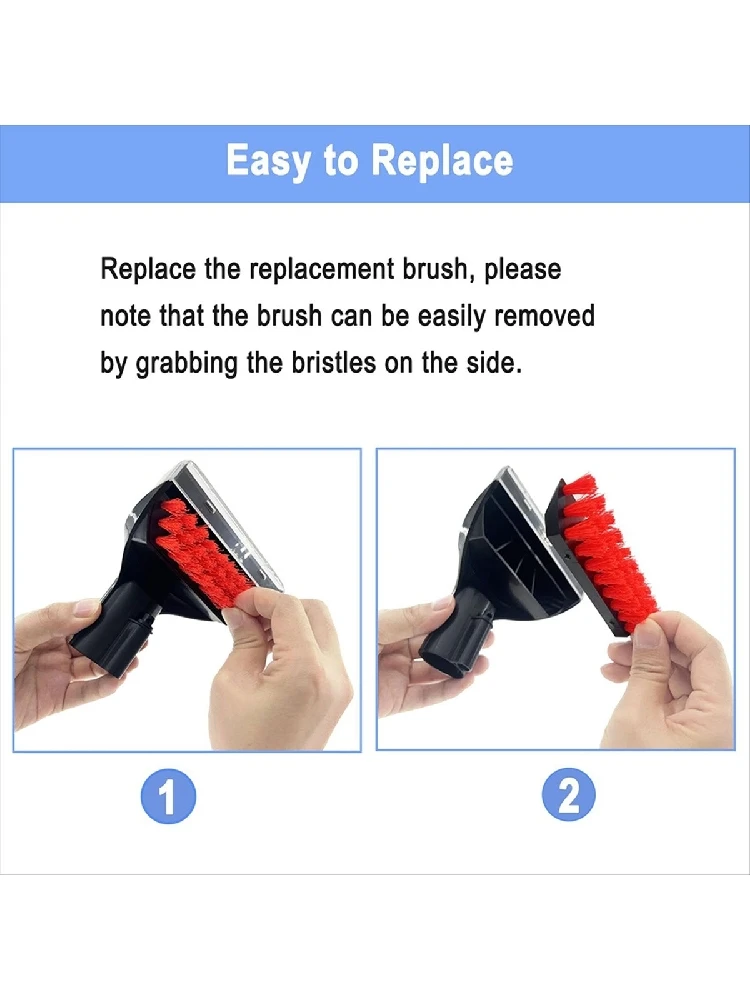 Easy to Replace

Replace the replacement brush, please note that the brush can be easily removed by grabbing the bristles on the side.

1

2