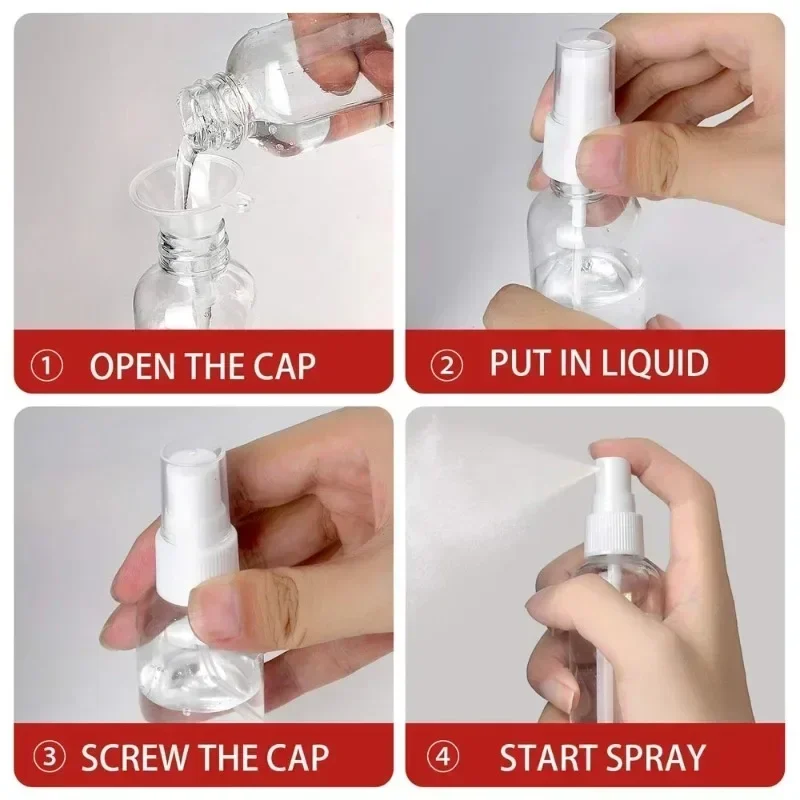 ① OPEN THE CAP

② PUT IN LIQUID

③ SCREW THE CAP

④ START SPRAY