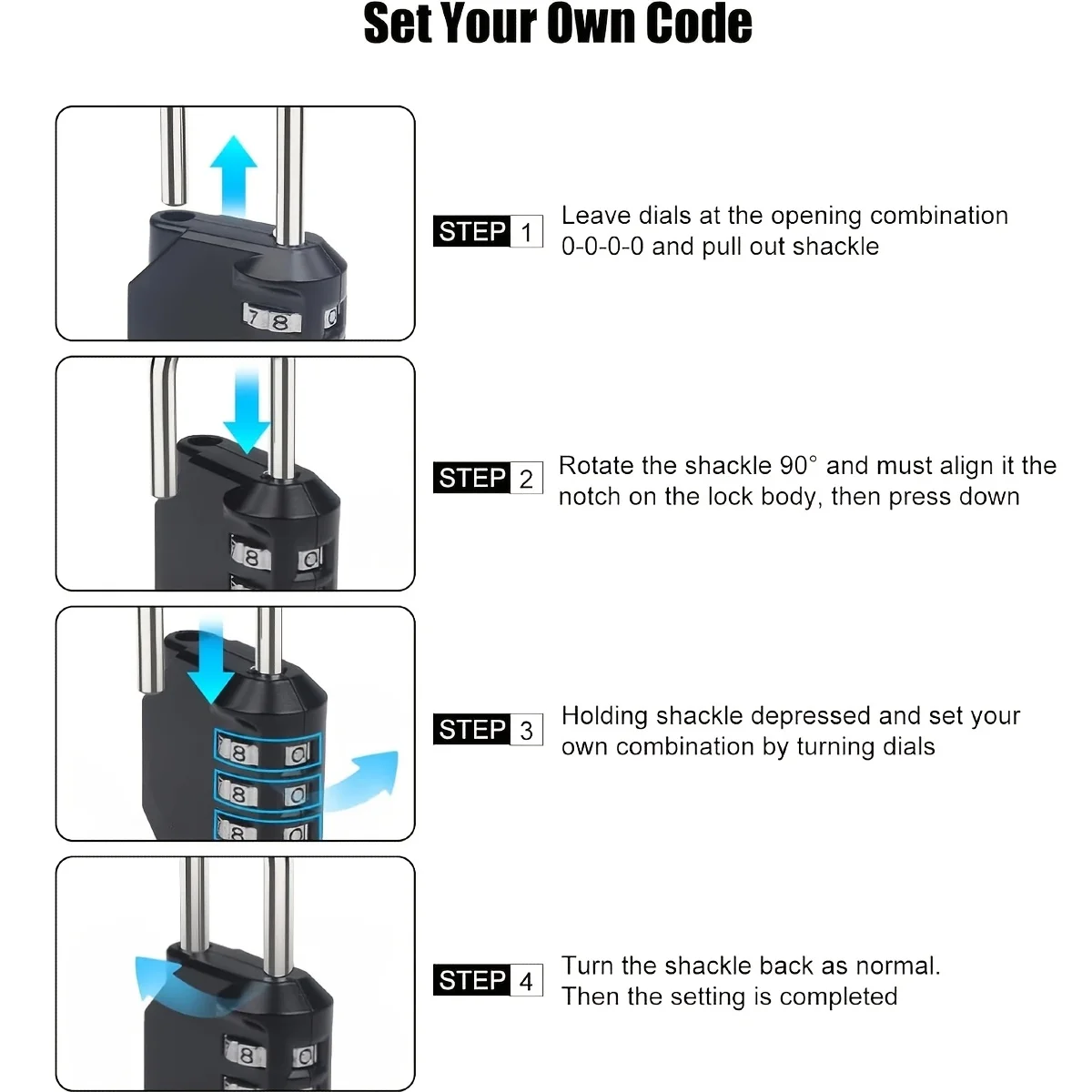 Set Your Own Code

STEP 1 Leave dials at the opening combination 0-0-0-0 and pull out shackle

STEP 2 Rotate the shackle 90° and must align it the notch on the lock body, then press down

STEP 3 Holding shackle depressed and set your own combination by turning dials

STEP 4 Turn the shackle back as normal. Then the setting is completed