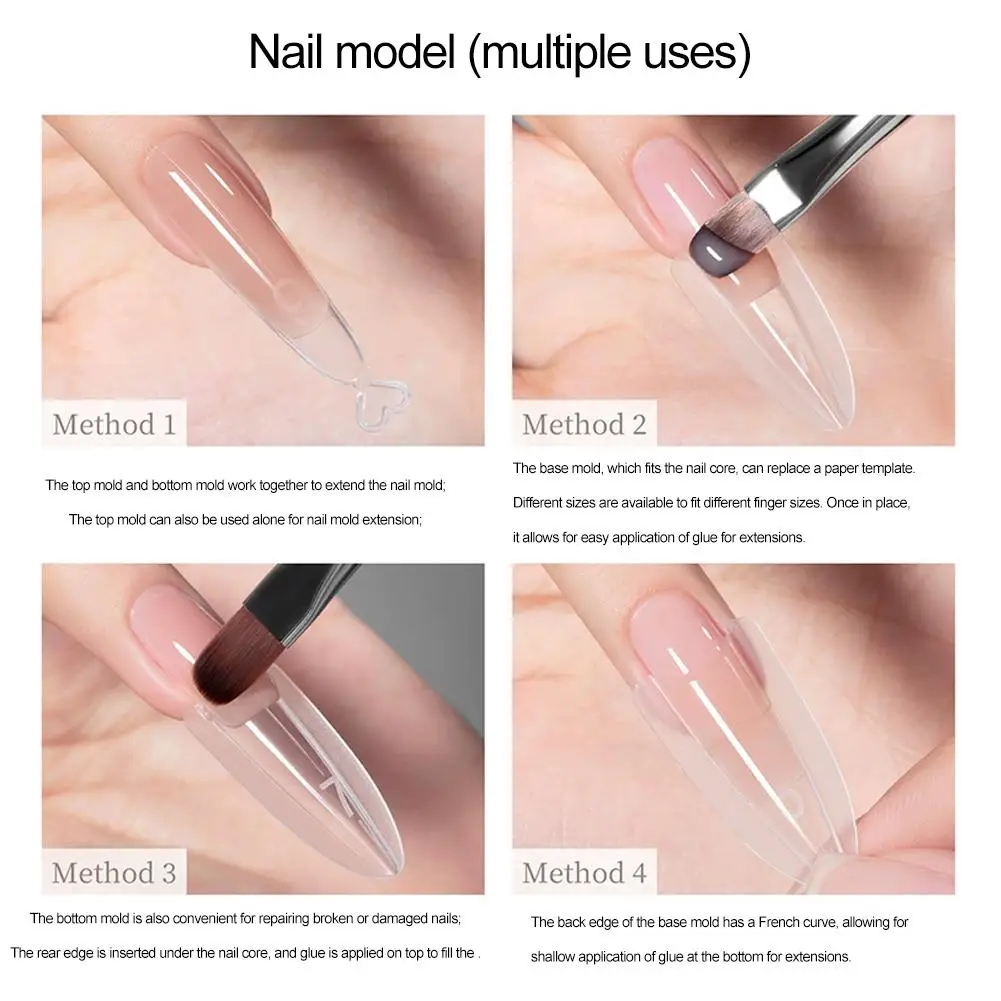 Nail model (multiple uses)

Method 1

The top mold and bottom mold work together to extend the nail mold;

The top mold can also be used alone for nail mold extension;

Method 2

The base mold, which fits the nail core, can replace a paper template.

Different sizes are available to fit different finger sizes. Once in place,

it allows for easy application of glue for extensions.

Method 3

The bottom mold is also convenient for repairing broken or damaged nails;

The rear edge is inserted under the nail core, and glue is applied on top to fill the .

Method 4

The back edge of the base mold has a French curve, allowing for

shallow application of glue at the bottom for extensions.