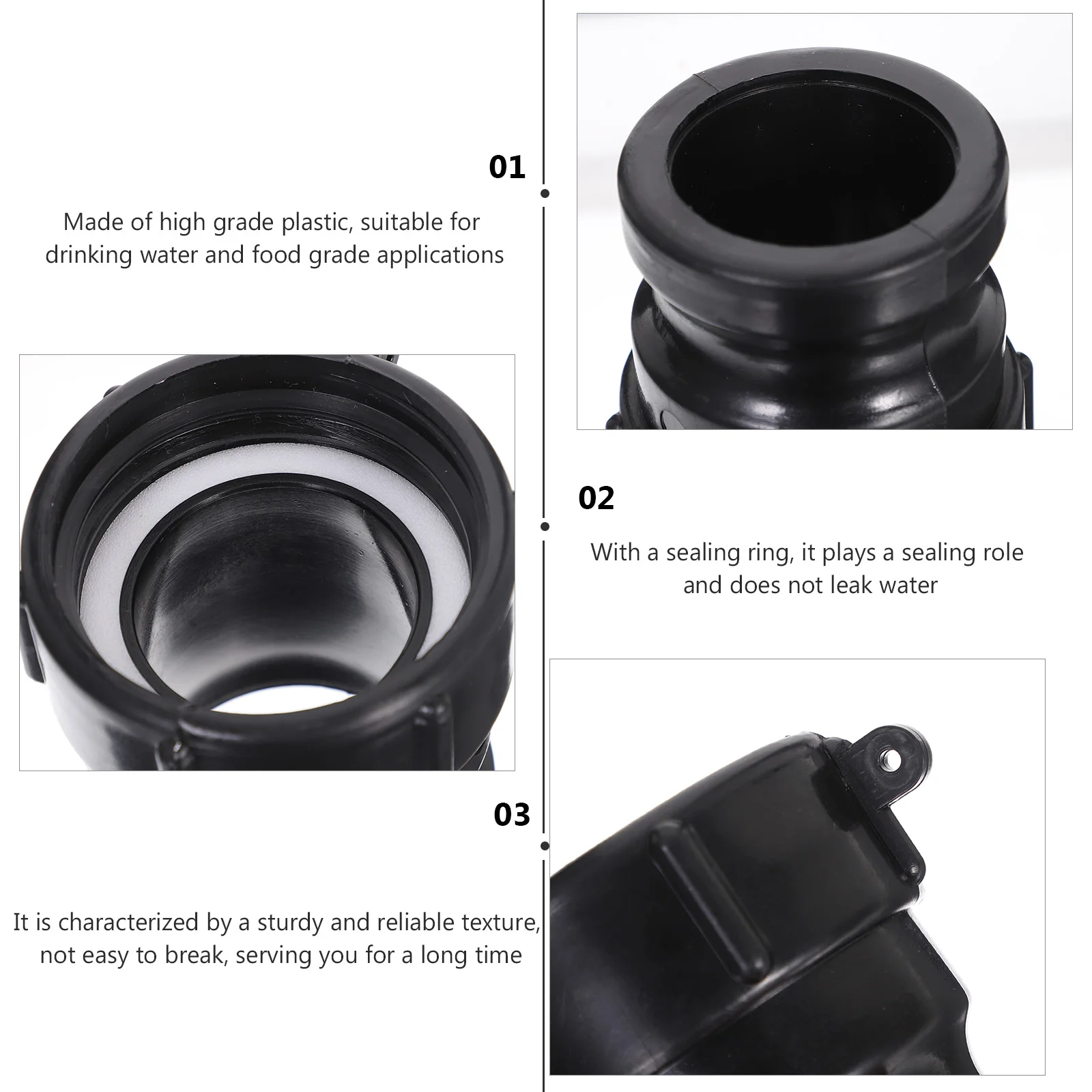 01

Made of high grade plastic, suitable for drinking water and food grade applications

02

With a sealing ring, it plays a sealing role and does not leak water

03

It is characterized by a sturdy and reliable texture, not easy to break, serving you for a long time