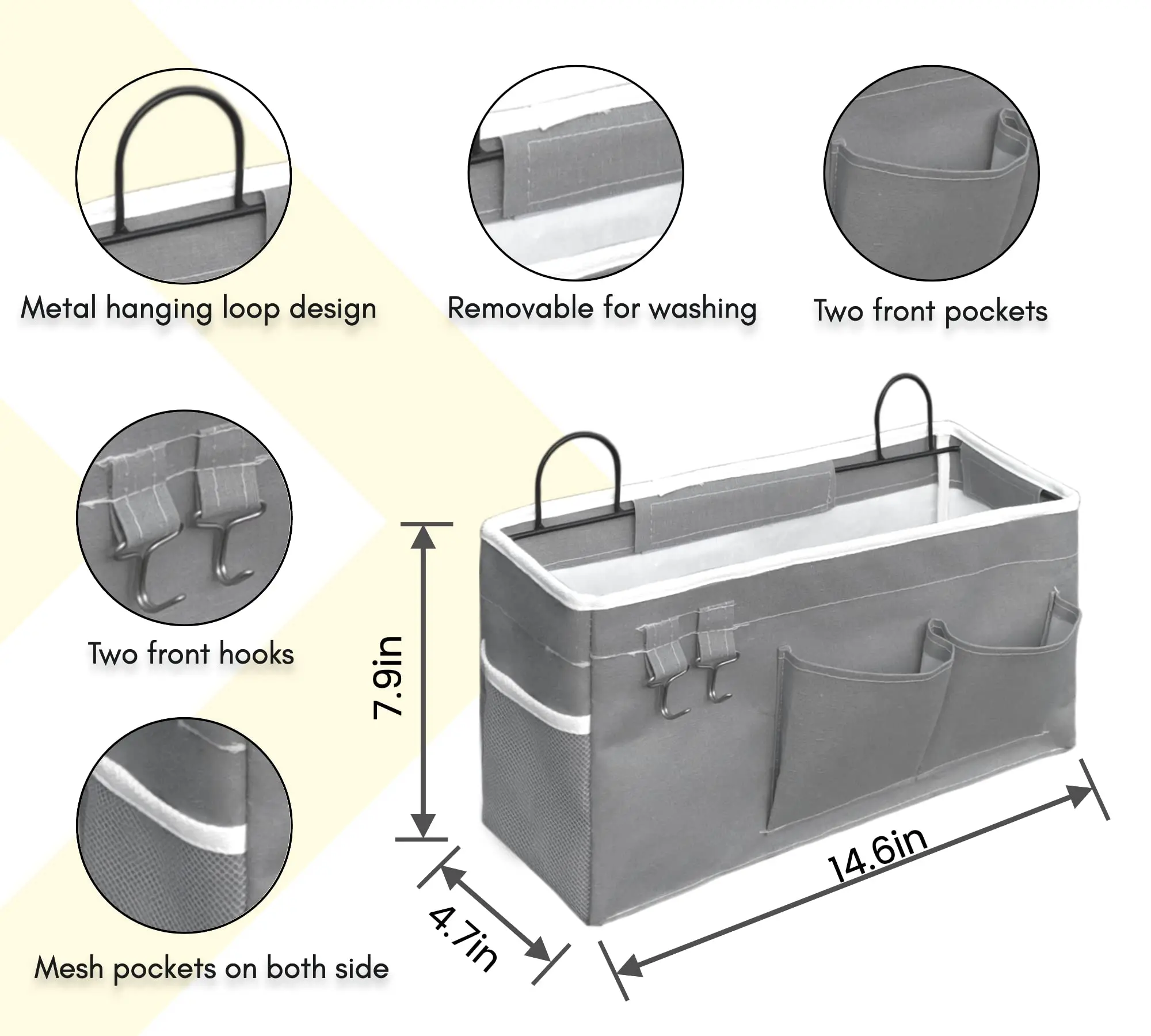 Metal hanging loop design

Removable for washing

Two front pockets

Two front hooks

Mesh pockets on both side

7.9in

4.7in

14.6in