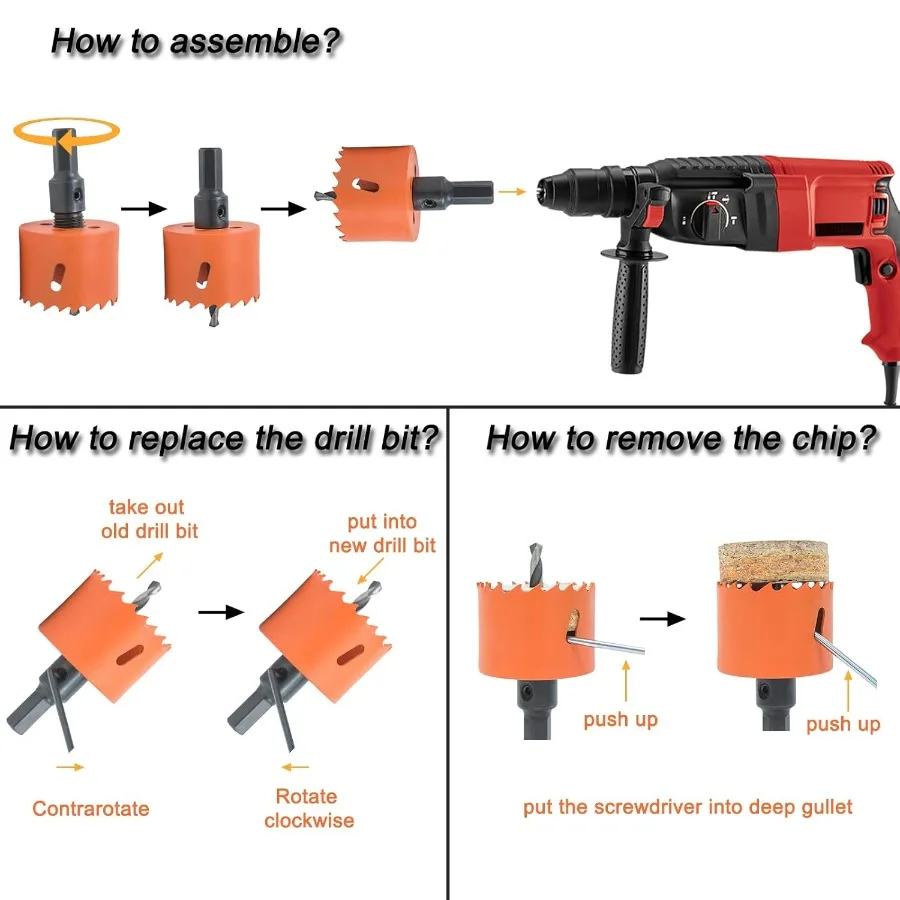 How to assemble?

How to replace the drill bit?

take out old drill bit

put into new drill bit

Contrarotate

Rotate clockwise

How to remove the chip?

push up

push up

put the screwdriver into deep gullet