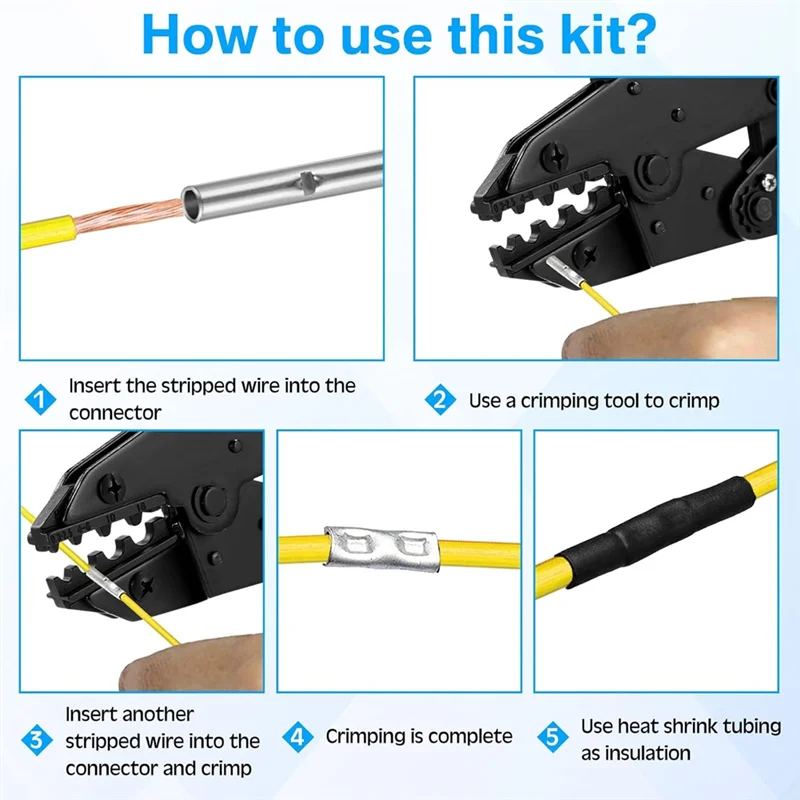 How to use this kit?

1 Insert the stripped wire into the connector

2 Use a crimping tool to crimp

3 Insert another stripped wire into the connector and crimp

4 Crimping is complete

5 Use heat shrink tubing as insulation