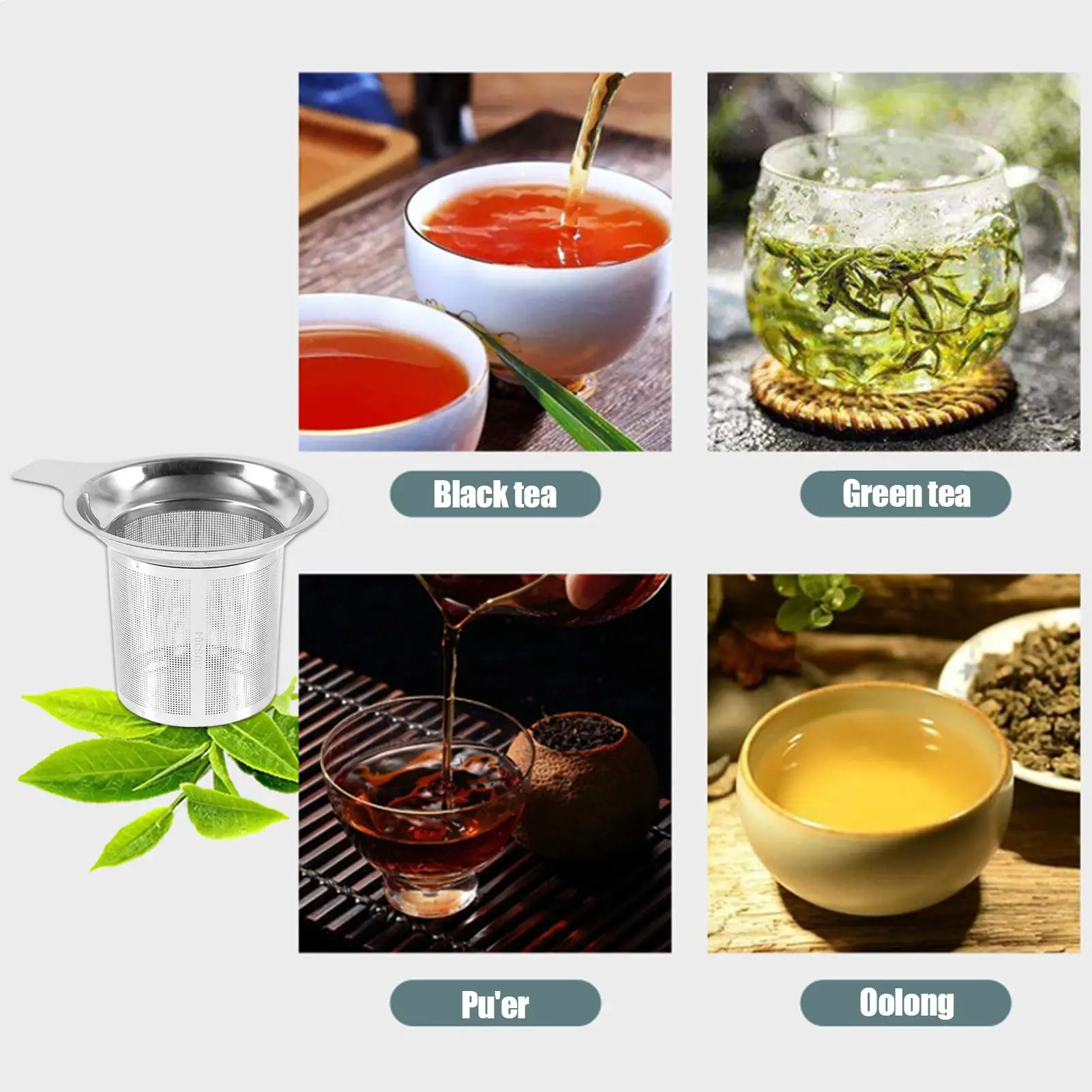 Black tea

Green tea

SUS304

Pu'er

Oolong